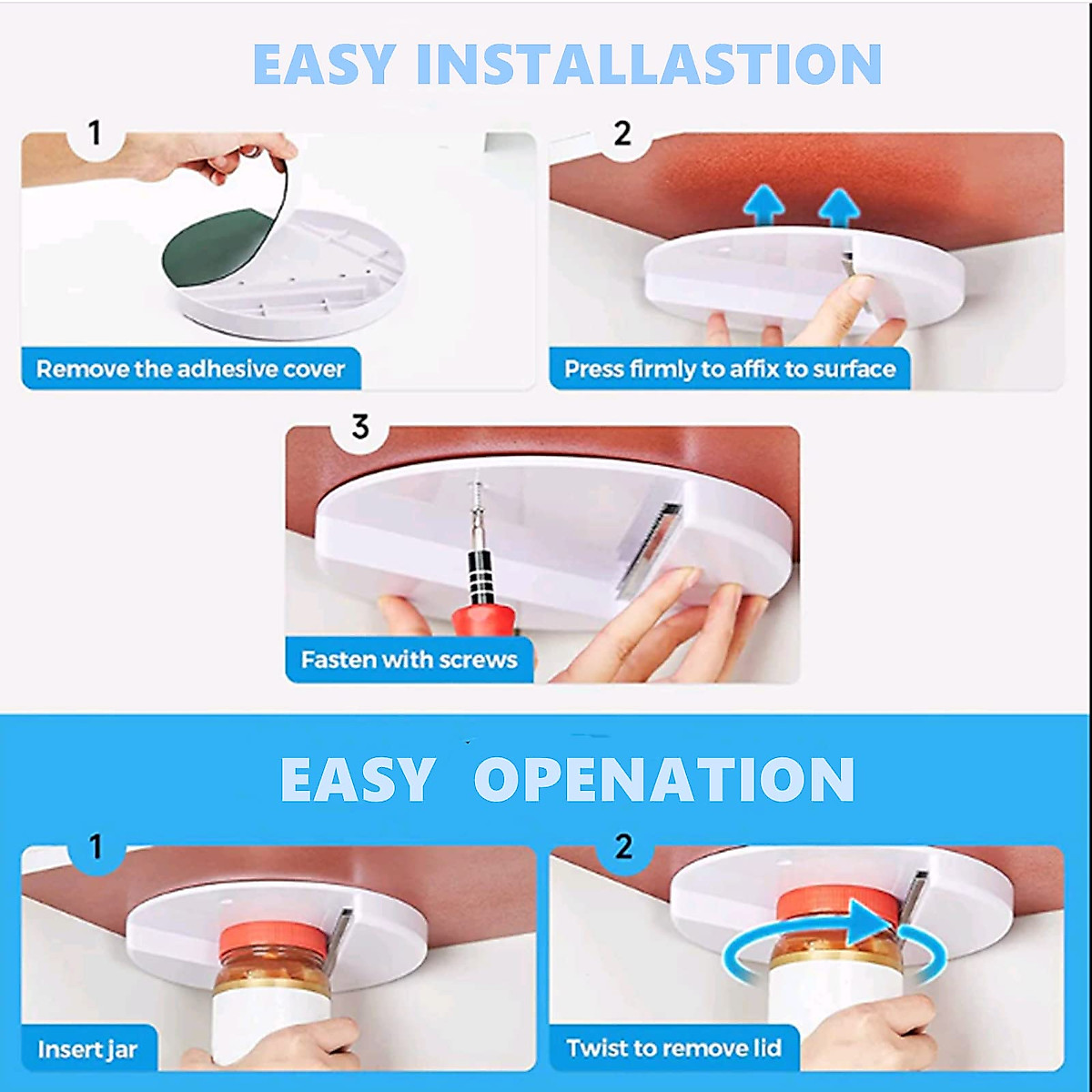 EASY INSTALLASTION

1
Remove the adhesive cover

2
Press firmly to affix to surface

3
Fasten with screws

EASY OPENATION

1
Insert jar

2
Twist to remove lid