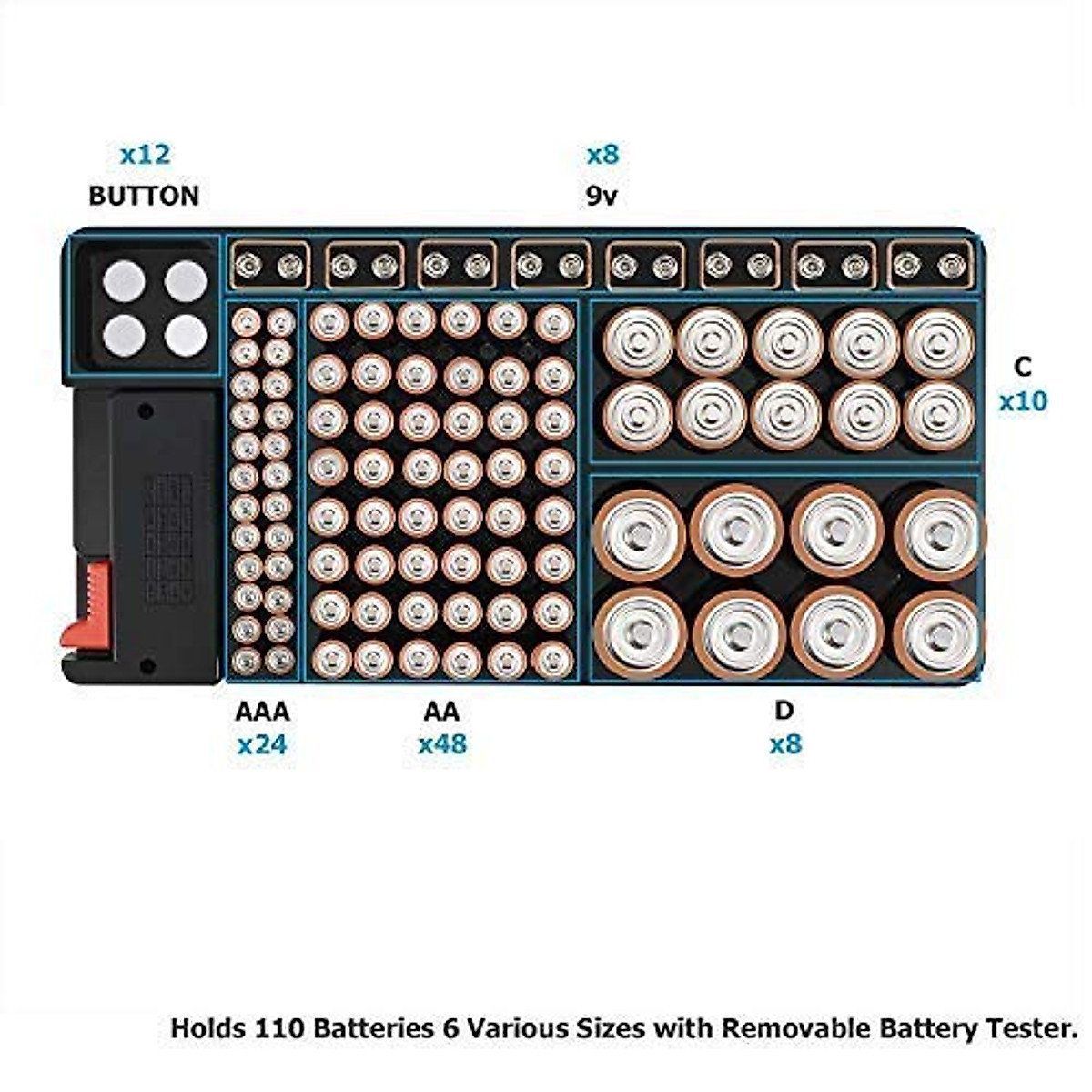 x12
BUTTON

x8
9v

C
x10

AAA
x24

AA
x48

D
x8

Holds 110 Batteries 6 Various Sizes with Removable Battery Tester.