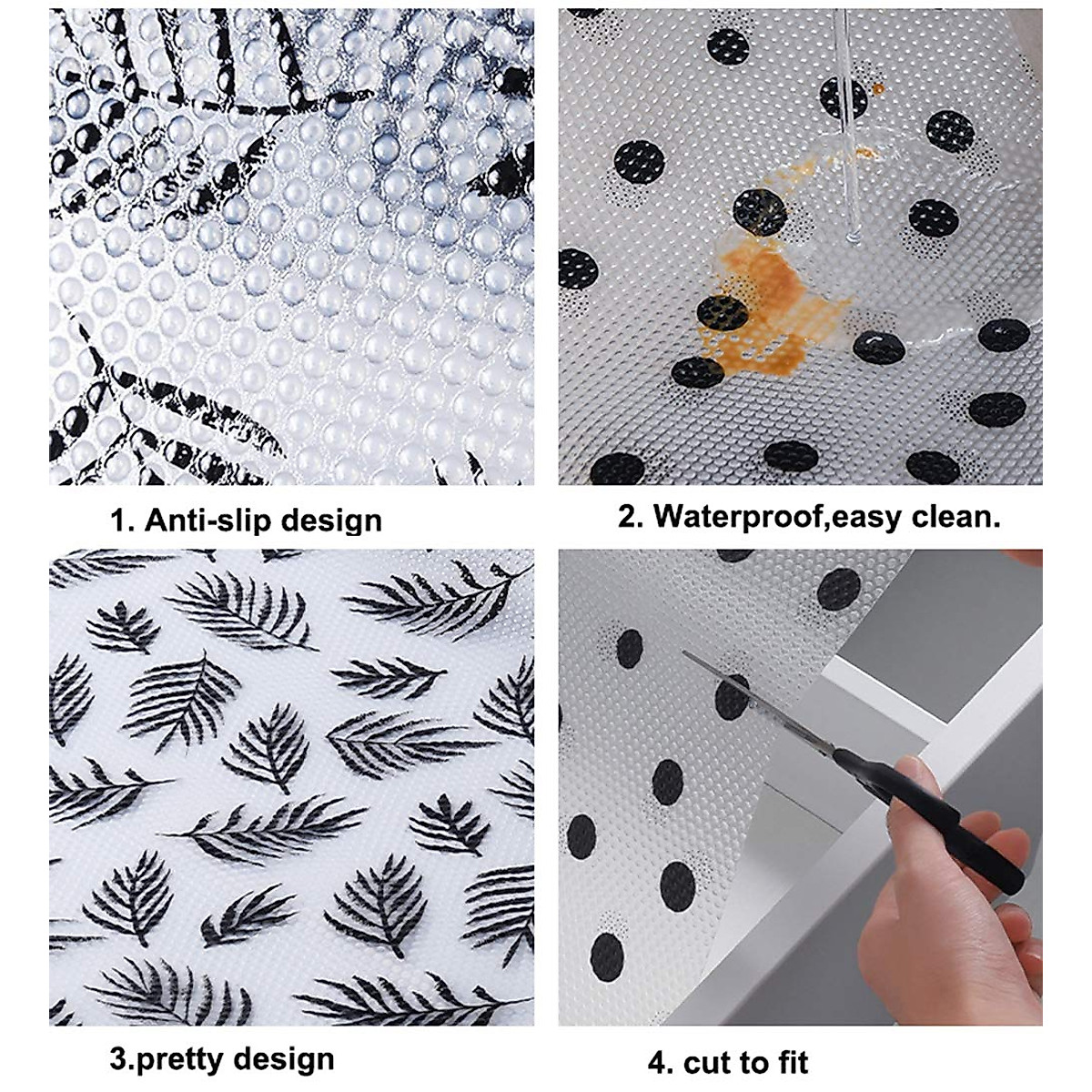 1. Anti-slip design

2. Waterproof,easy clean.

3.pretty design

4. cut to fit