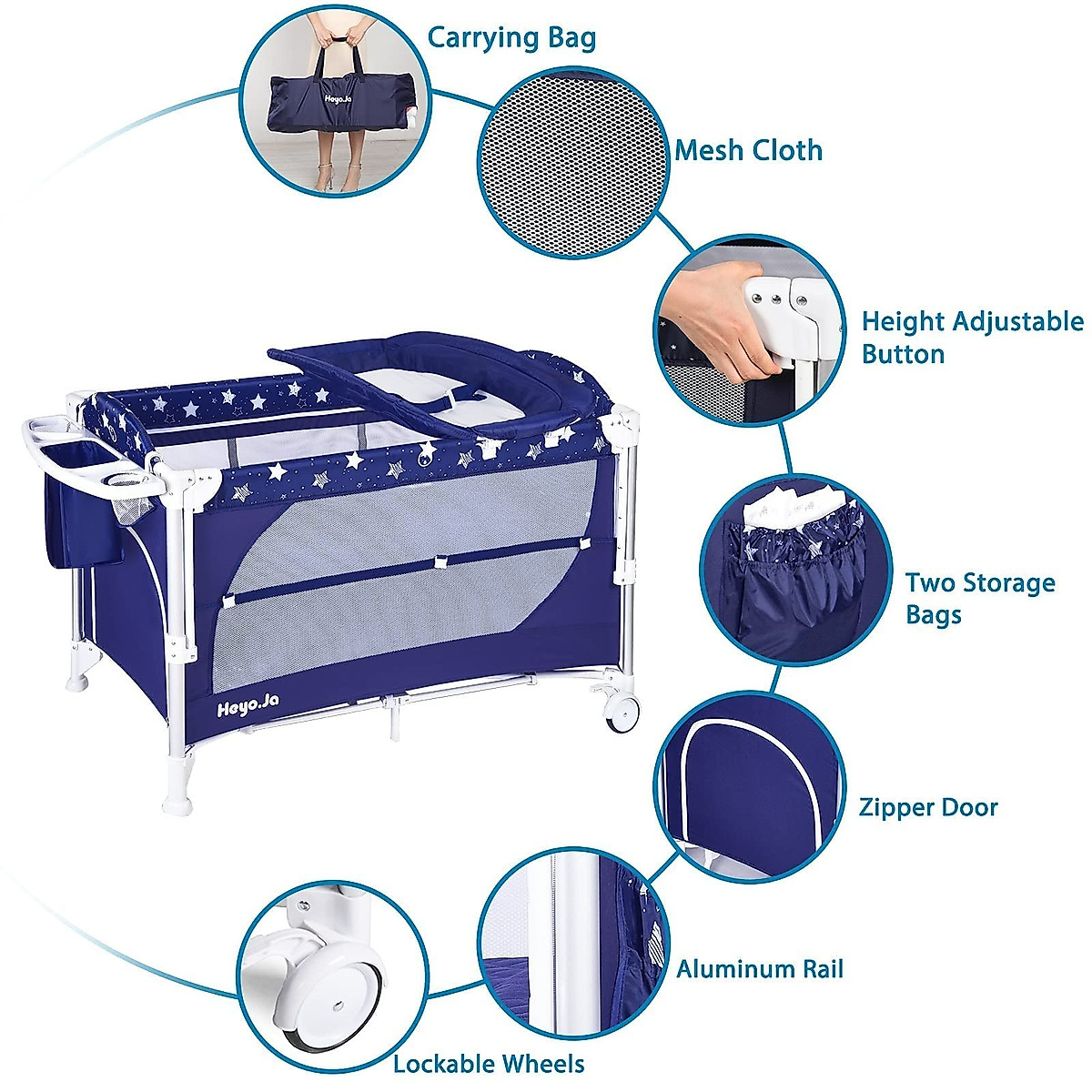 Carrying Bag

Heyo.Ja

Mesh Cloth

Height Adjustable Button

Two Storage Bags

Heyo.Ja

Zipper Door

Aluminum Rail

Lockable Wheels