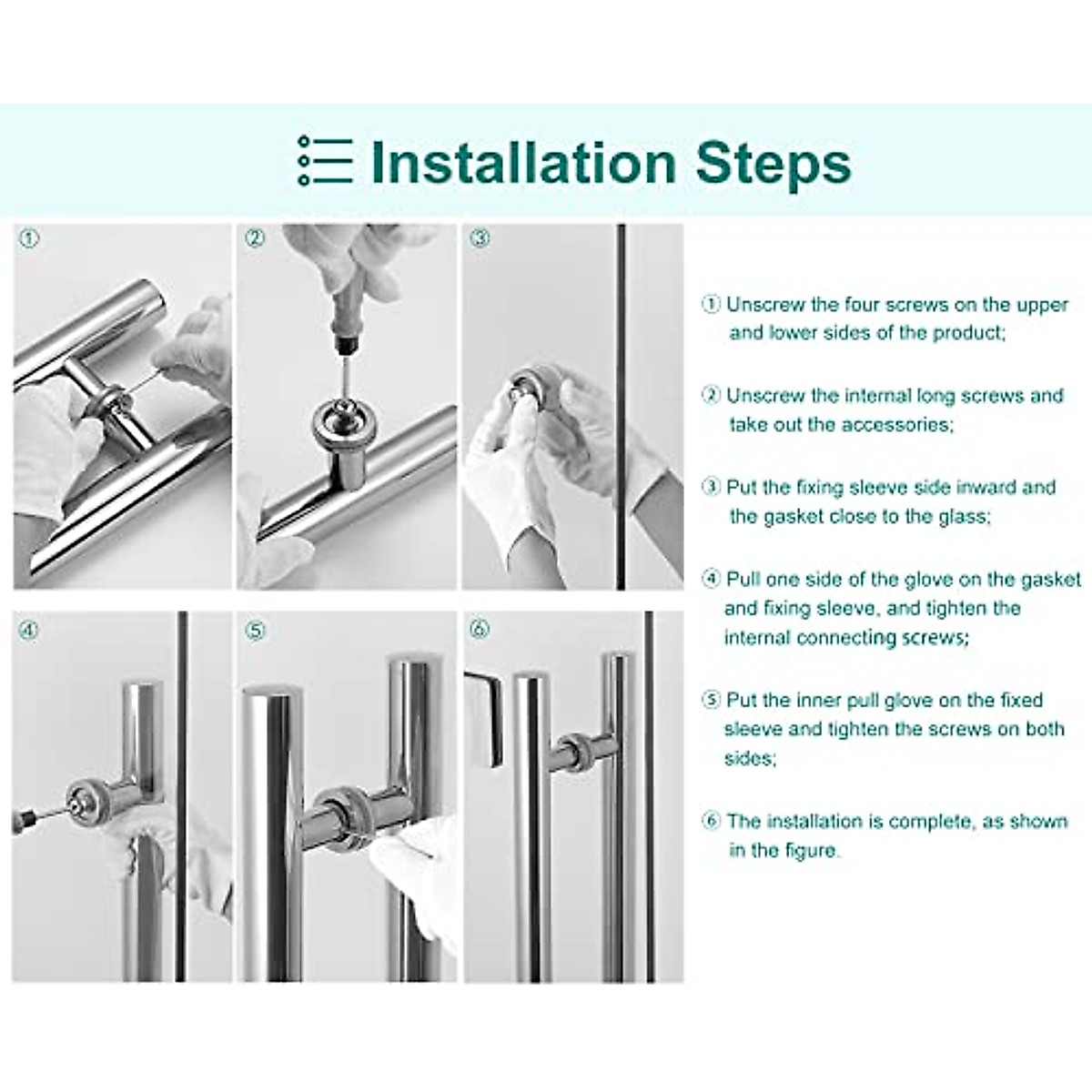 Installation Steps

①

②

③

④

⑤

⑥

① Unscrew the four screws on the upper and lower sides of the product;

② Unscrew the internal long screws and take out the accessories;

③ Put the fixing sleeve side inward and the gasket close to the glass;

④ Pull one side of the glove on the gasket and fixing sleeve, and tighten the internal connecting screws;

⑤ Put the inner pull glove on the fixed sleeve and tighten the screws on both sides;

⑥ The installation is complete, as shown in the figure.