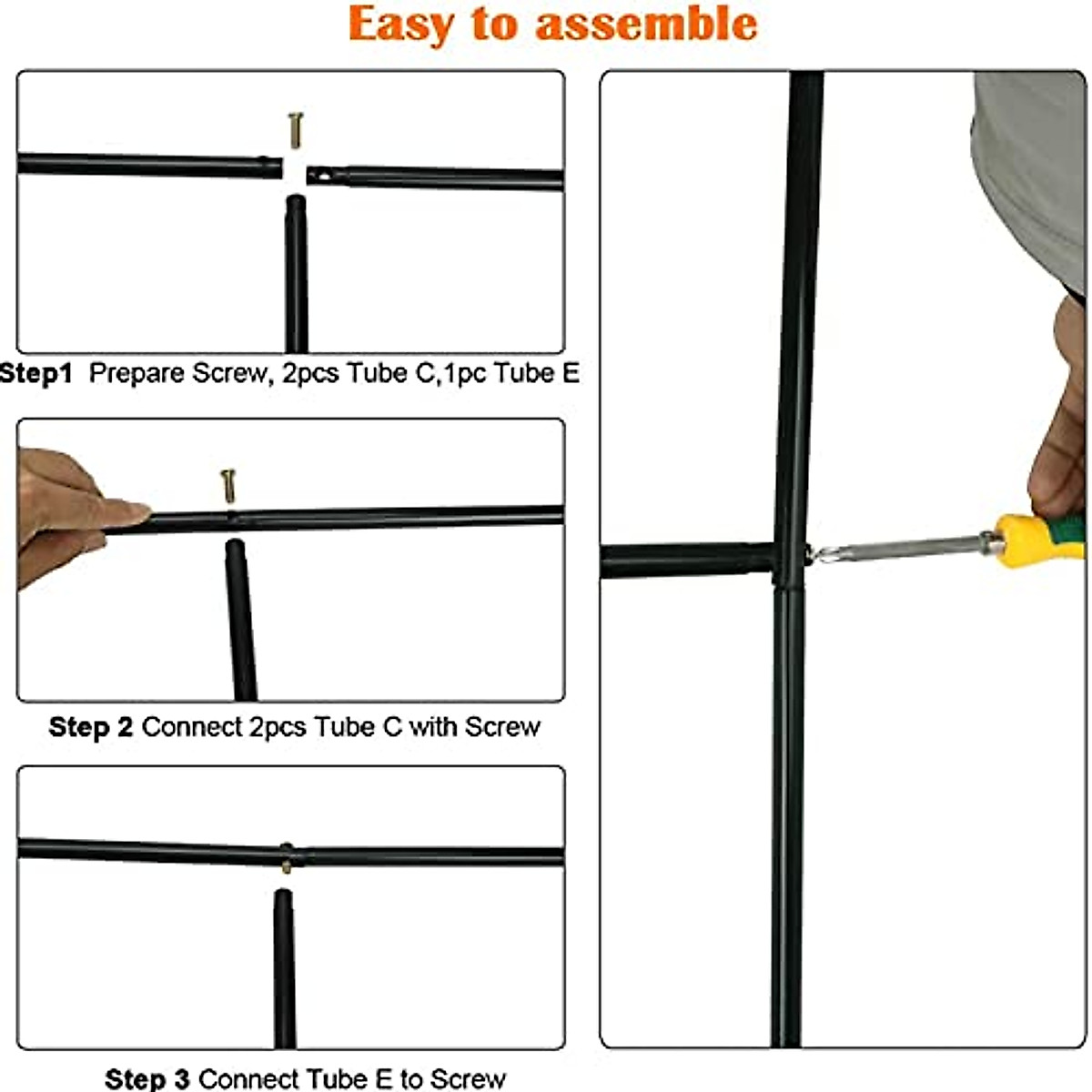 Easy to assemble

Step1 Prepare Screw, 2pcs Tube C,1pc Tube E

Step 2 Connect 2pcs Tube C with Screw

Step 3 Connect Tube E to Screw