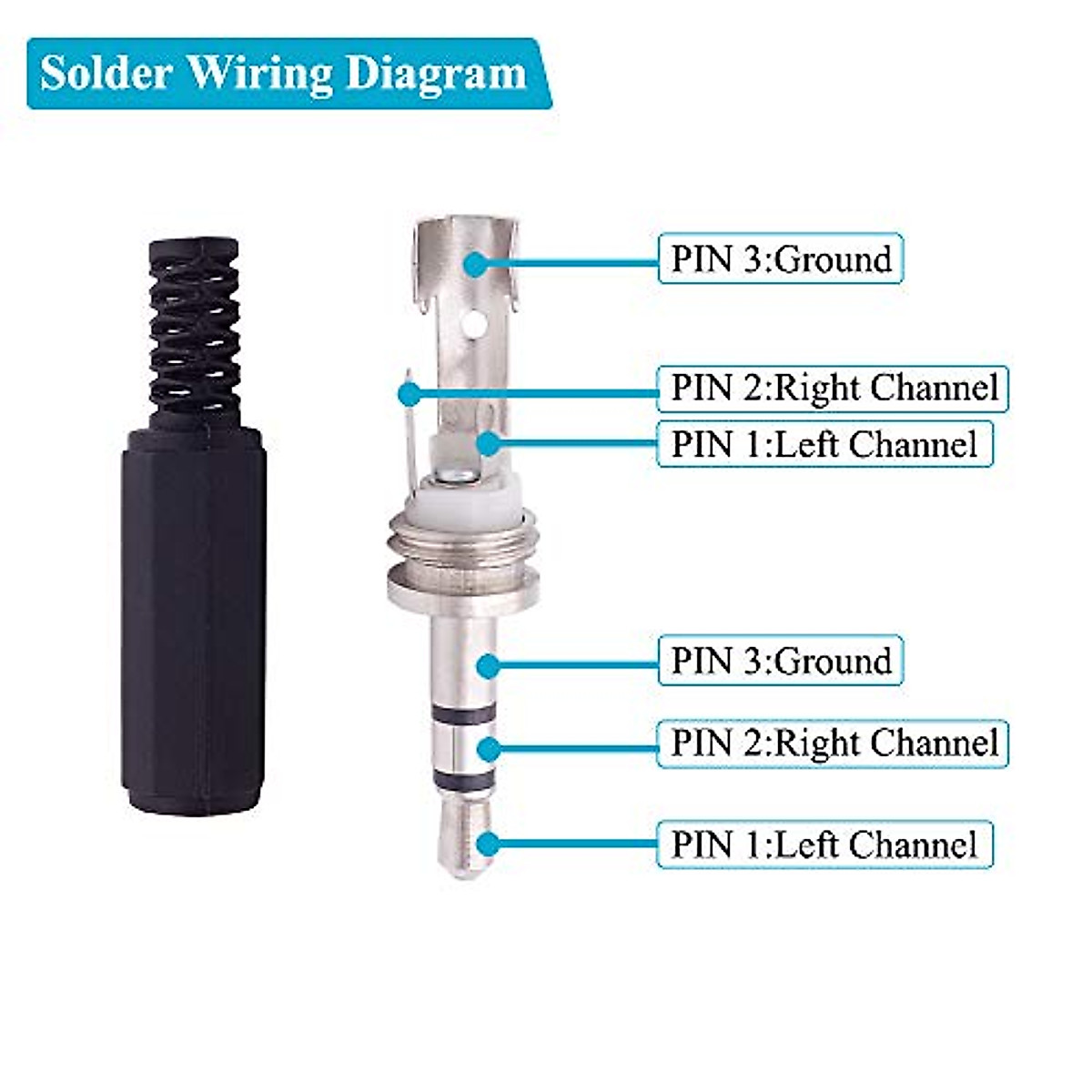 Solder Wiring Diagram

PIN 3:Ground

PIN 2:Right Channel

PIN 1:Left Channel

PIN 3:Ground

PIN 2:Right Channel

PIN 1:Left Channel