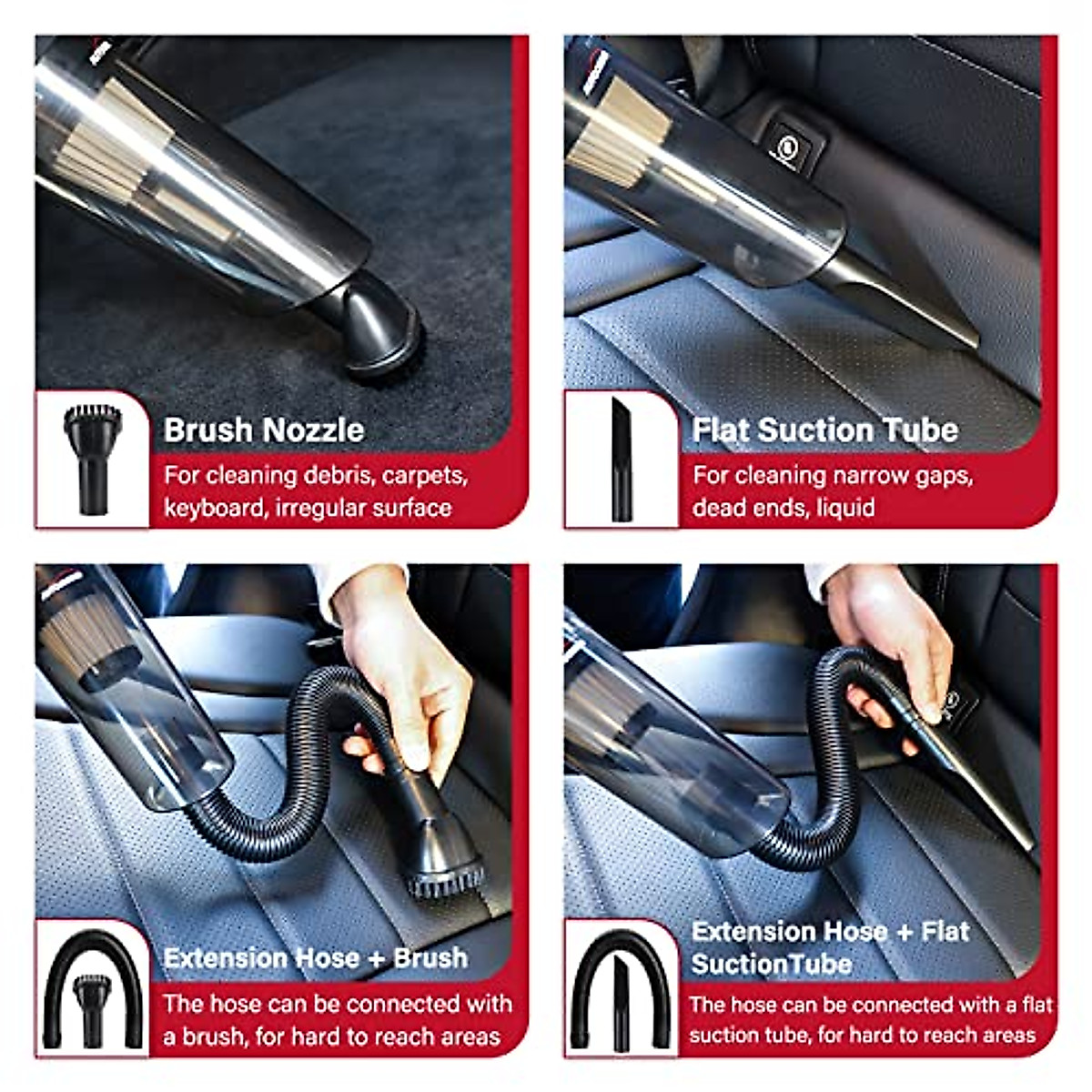 Brush Nozzle
For cleaning debris, carpets, keyboard, irregular surface

Flat Suction Tube
For cleaning narrow gaps, dead ends, liquid

Extension Hose + Brush
The hose can be connected with a brush, for hard to reach areas

Extension Hose + Flat SuctionTube
The hose can be connected with a flat suction tube, for hard to reach areas