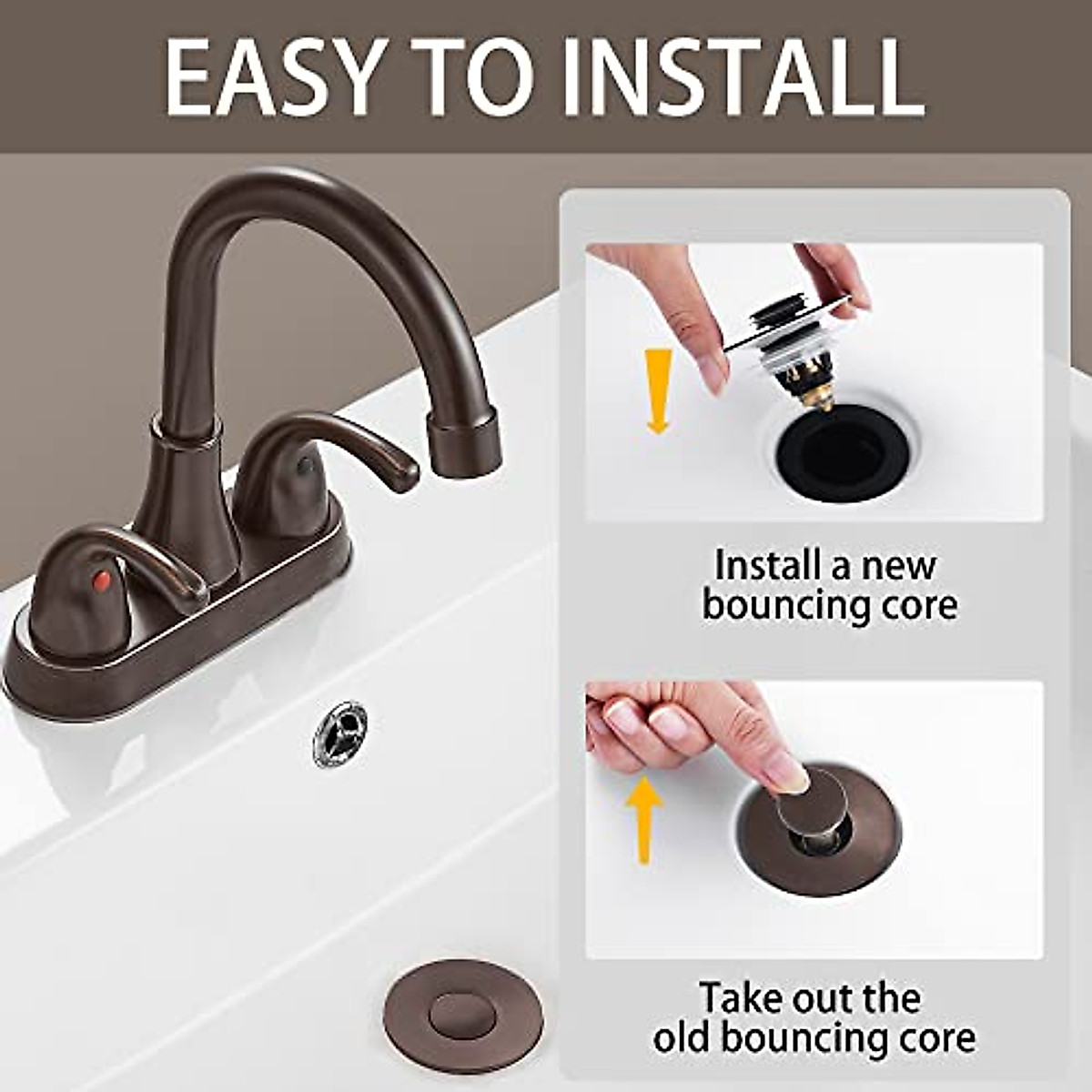 EASY TO INSTALL

Install a new bouncing core

Take out the old bouncing core