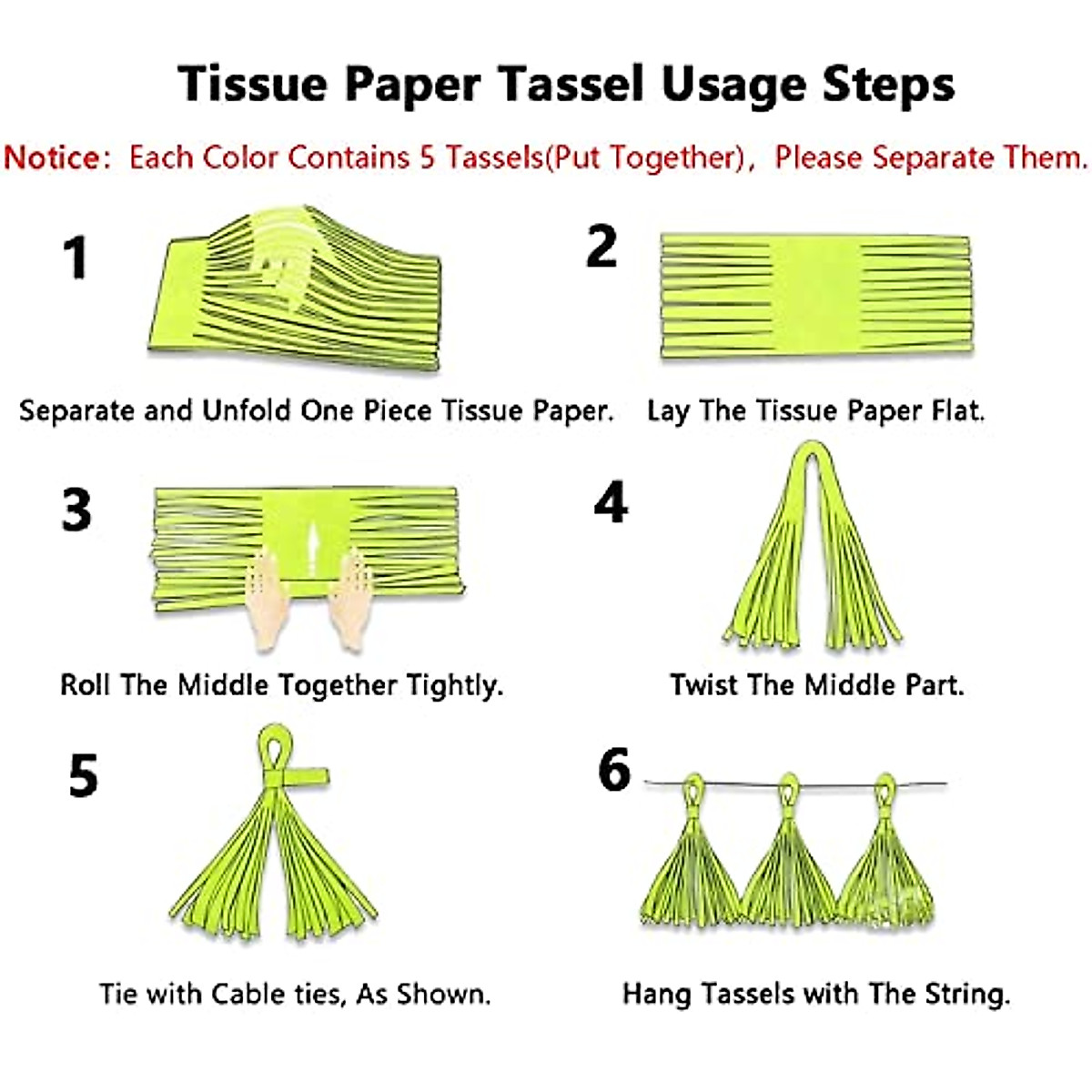 Tissue Paper Tassel Usage Steps

Notice: Each Color Contains 5 Tassels(Put Together), Please Separate Them.

1

Separate and Unfold One Piece Tissue Paper.

2

Lay The Tissue Paper Flat.

3

Roll The Middle Together Tightly.

4

Twist The Middle Part.

5

Tie with Cable ties, As Shown.

6

Hang Tassels with The String.