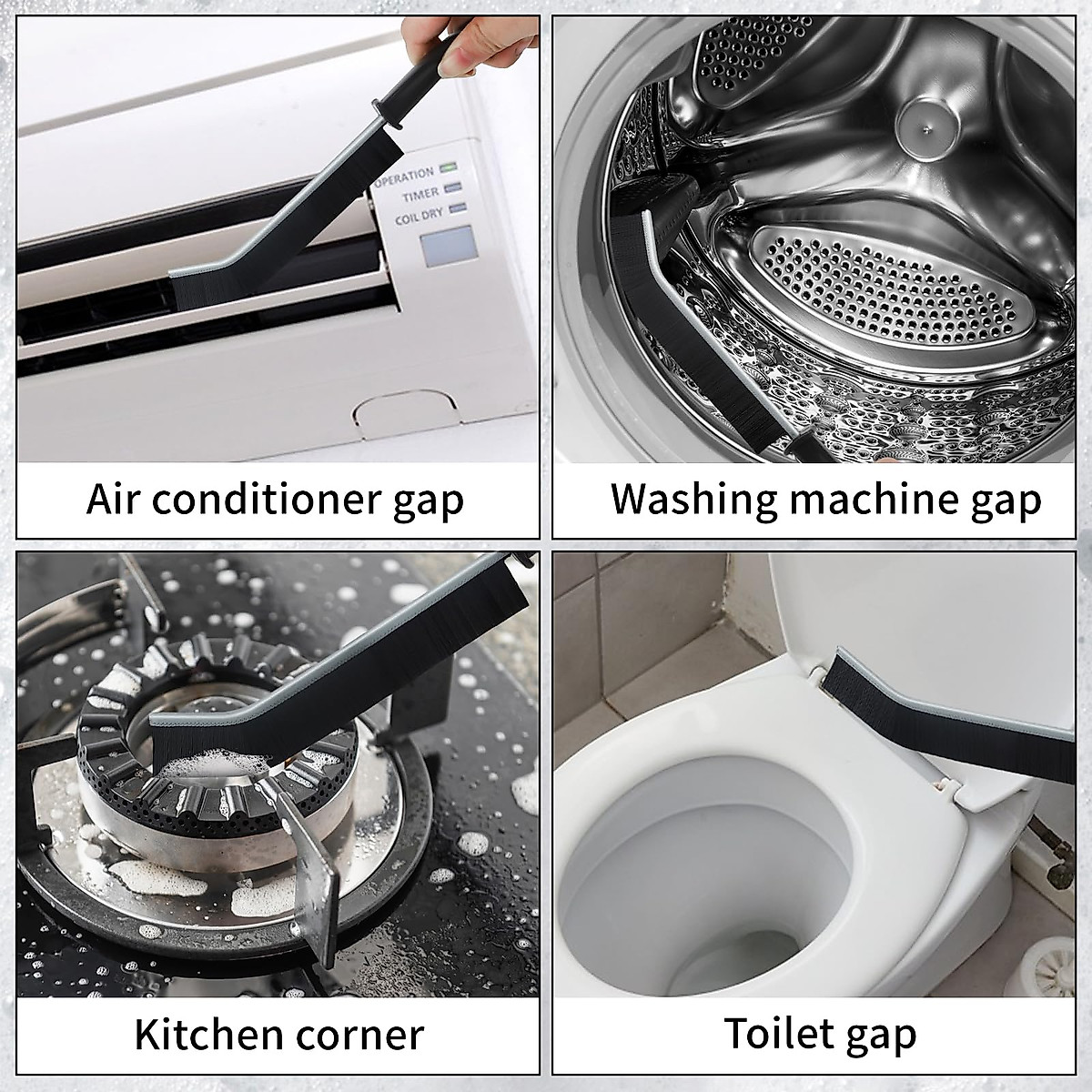 OPERATION
TIMER
COIL DRY

Air conditioner gap

Washing machine gap

Kitchen corner

Toilet gap