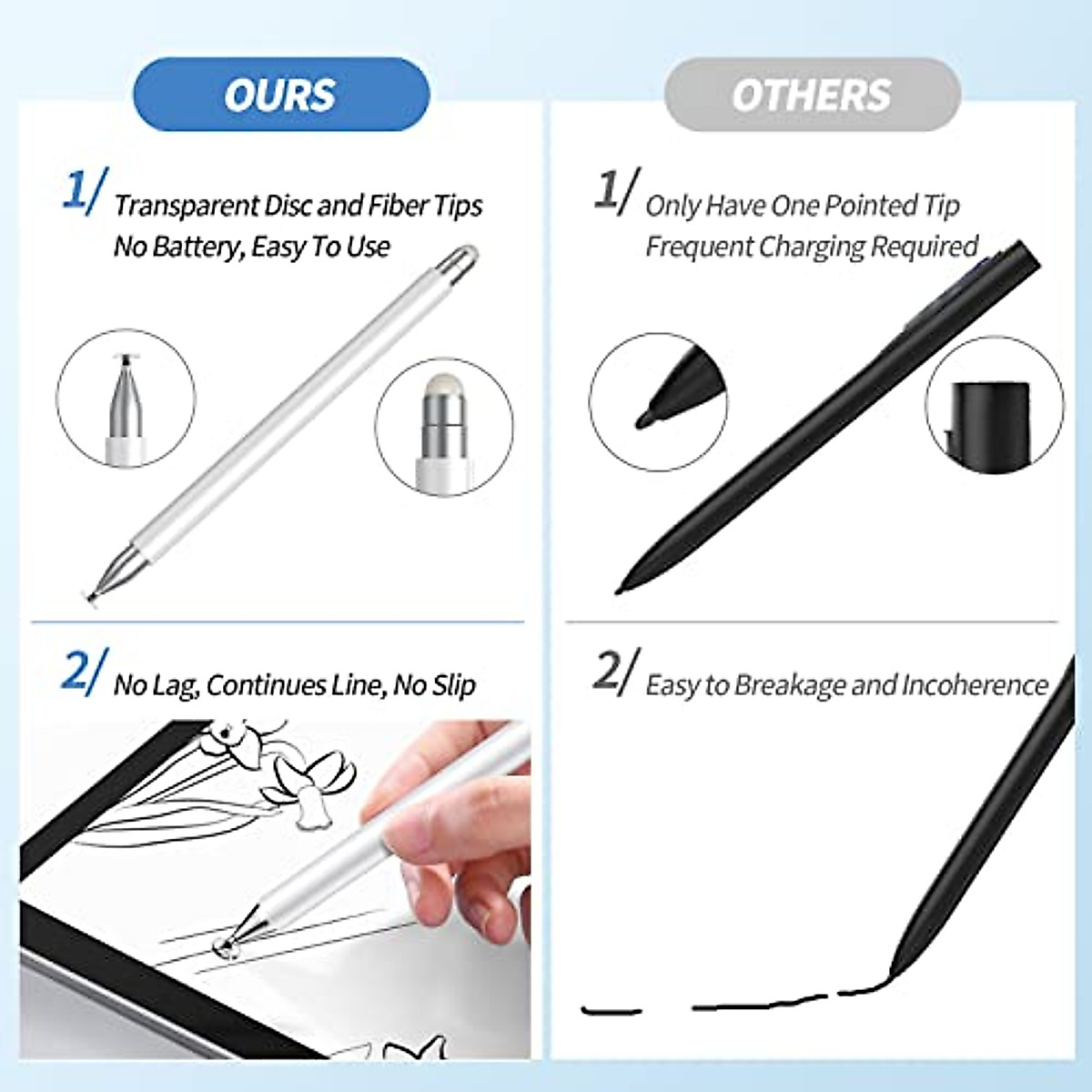 OURS

1/ Transparent Disc and Fiber Tips No Battery, Easy To Use

2/ No Lag, Continues Line, No Slip

OTHERS

1/ Only Have One Pointed Tip Frequent Charging Required

2/ Easy to Breakage and Incoherence