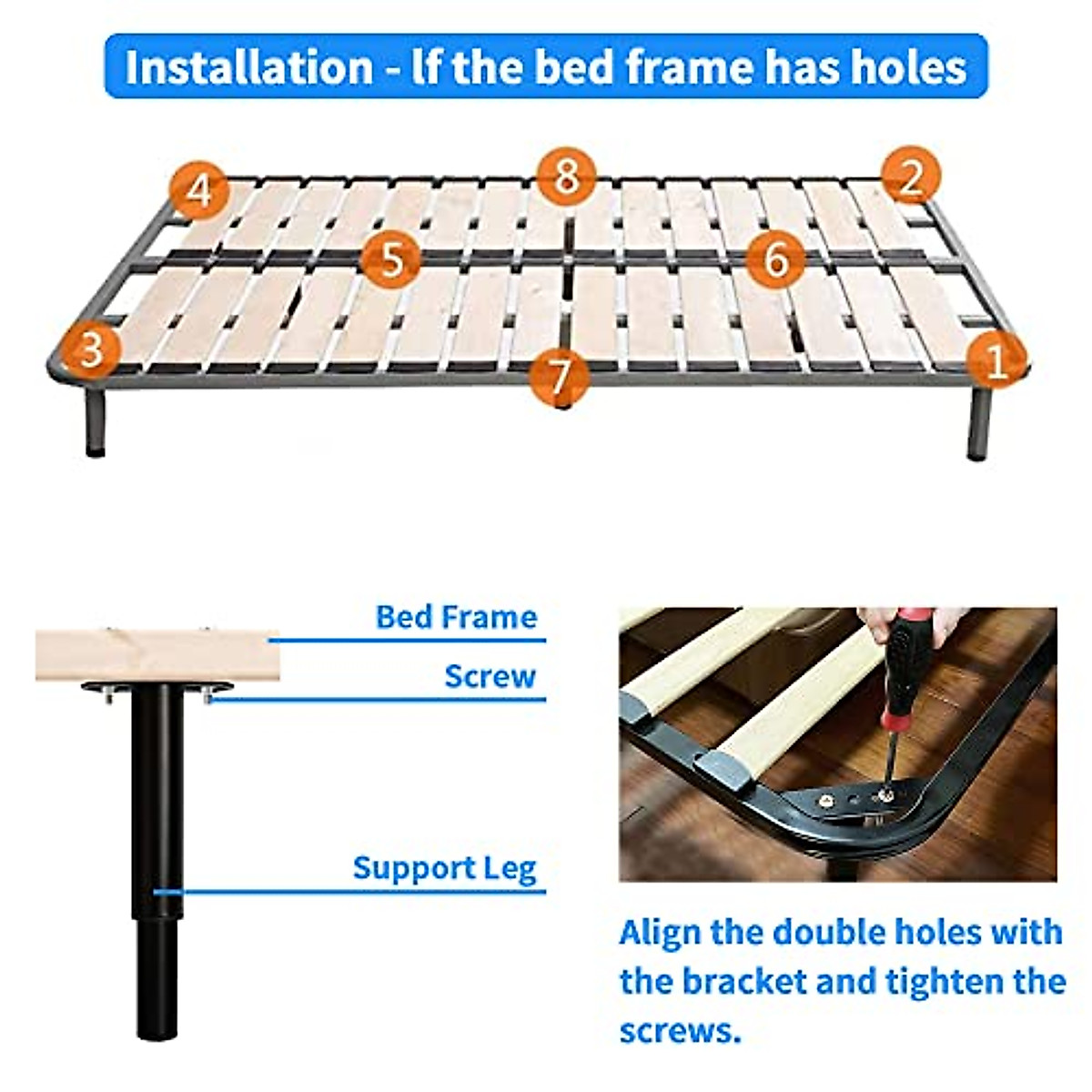 Installation - If the bed frame has holes

4 8 2

5 6

3 7 1

Bed Frame

Screw

Support Leg

Align the double holes with the bracket and tighten the screws.