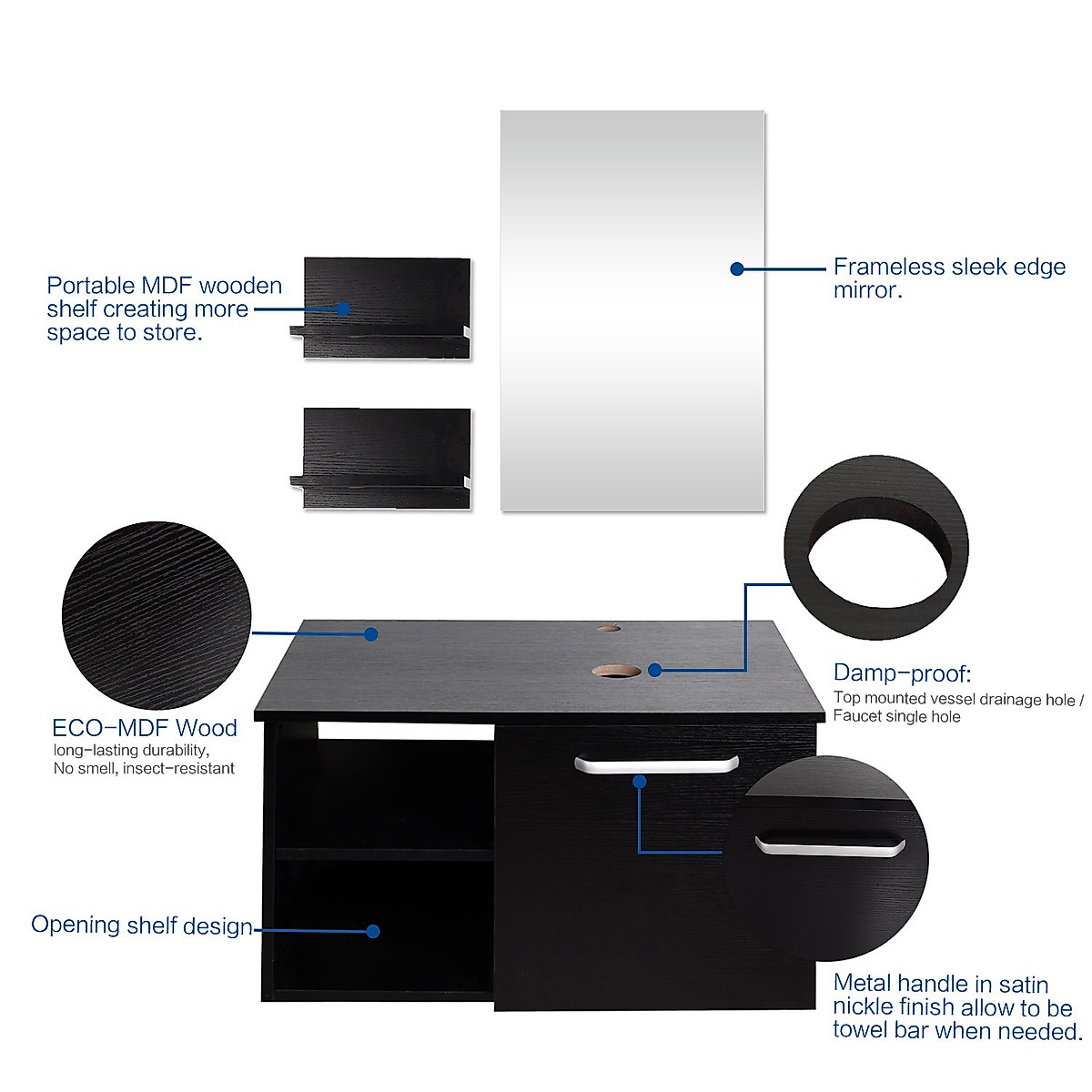 Portable MDF wooden shelf creating more space to store.

Frameless sleek edge mirror.

ECO-MDF Wood
long-lasting durability,
No smell, insect-resistant

Damp-proof:
Top mounted vessel drainage hole / Faucet single hole

Opening shelf design

Metal handle in satin nickle finish allow to be towel bar when needed.