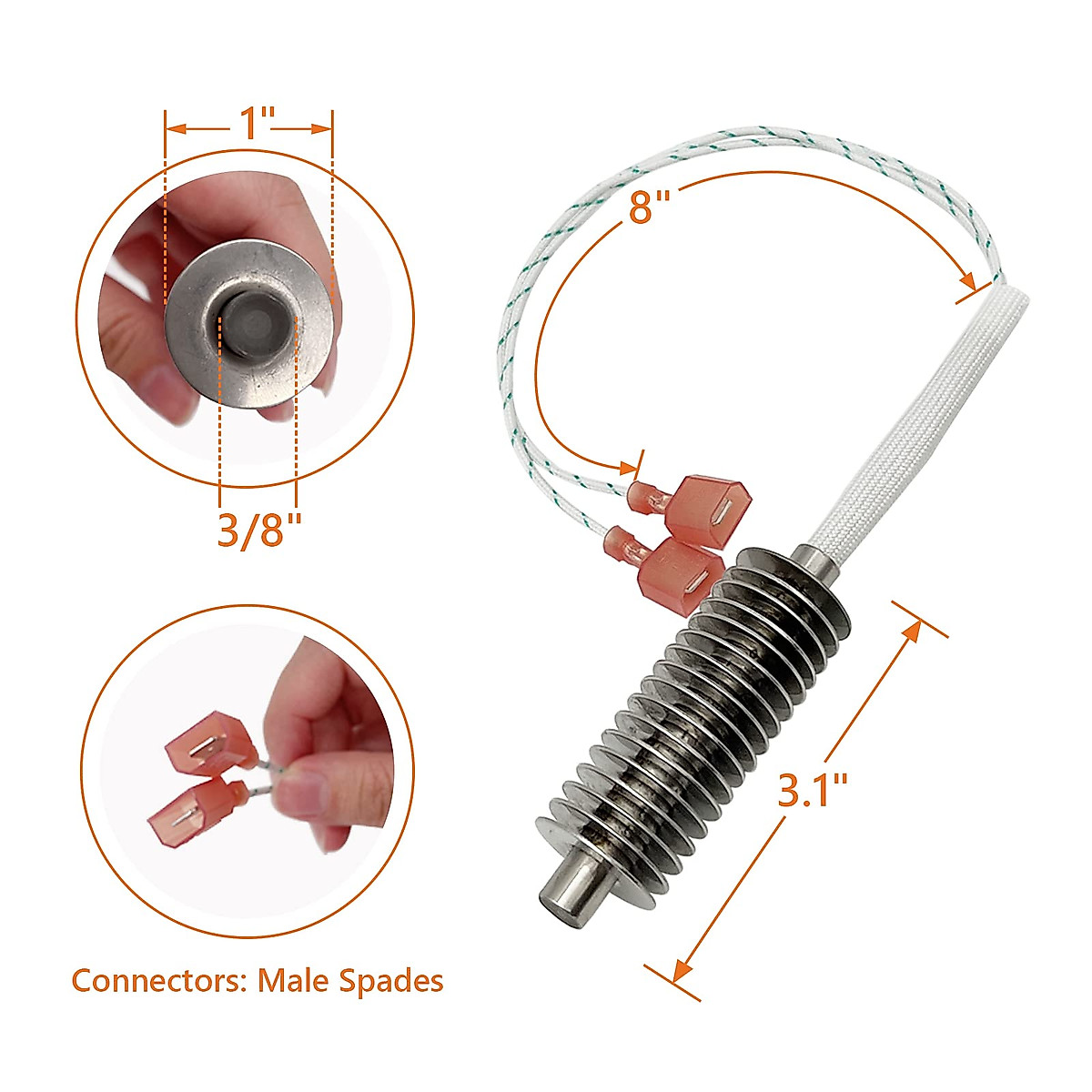 1"

3/8"

8"

3.1"

Connectors: Male Spades