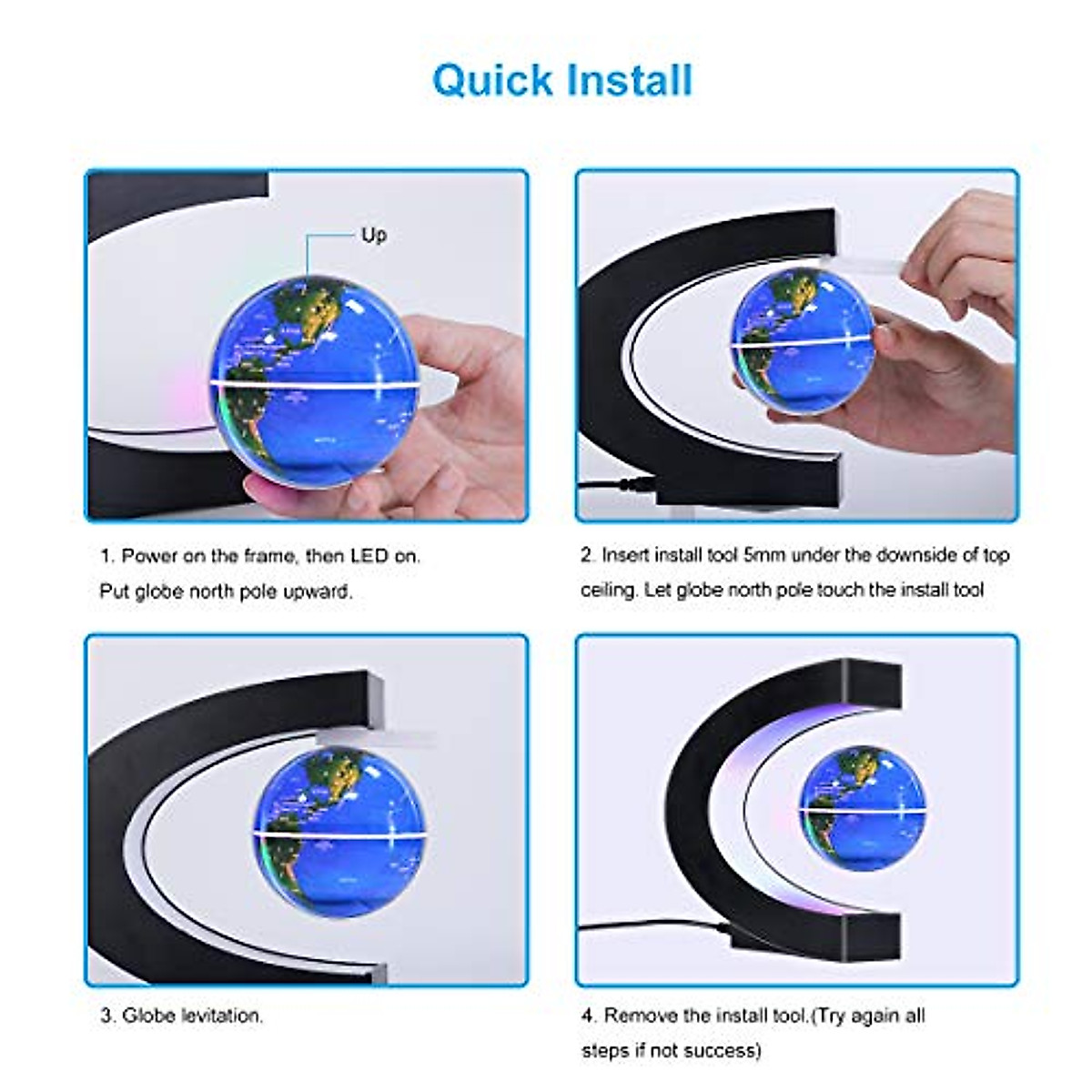 Quick Install

Up

1. Power on the frame, then LED on. Put globe north pole upward.

2. Insert install tool 5mm under the downside of top ceiling. Let globe north pole touch the install tool

3. Globe levitation.

4. Remove the install tool.(Try again all steps if not success)