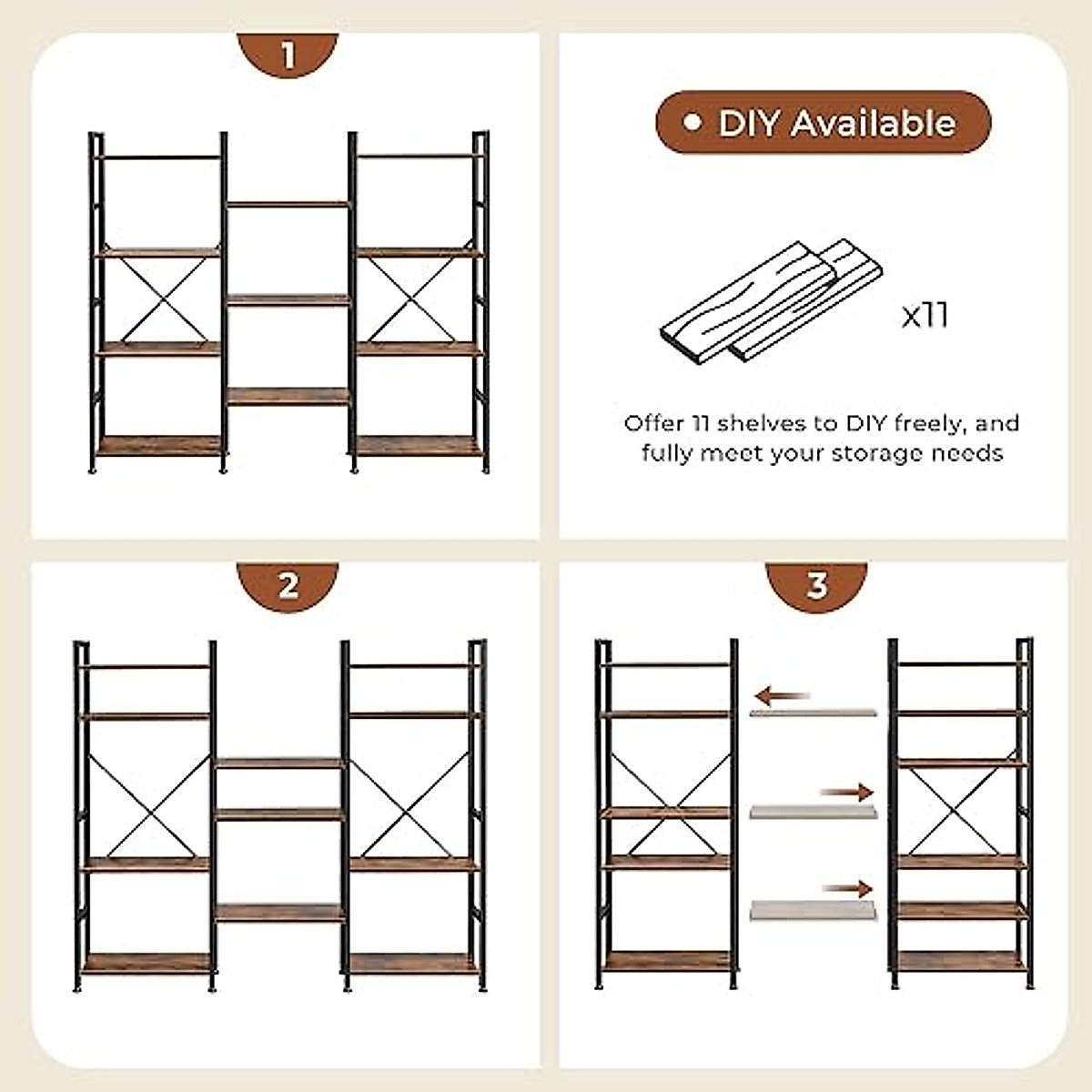 1

DIY Available

x11

Offer 11 shelves to DIY freely, and fully meet your storage needs

2

3