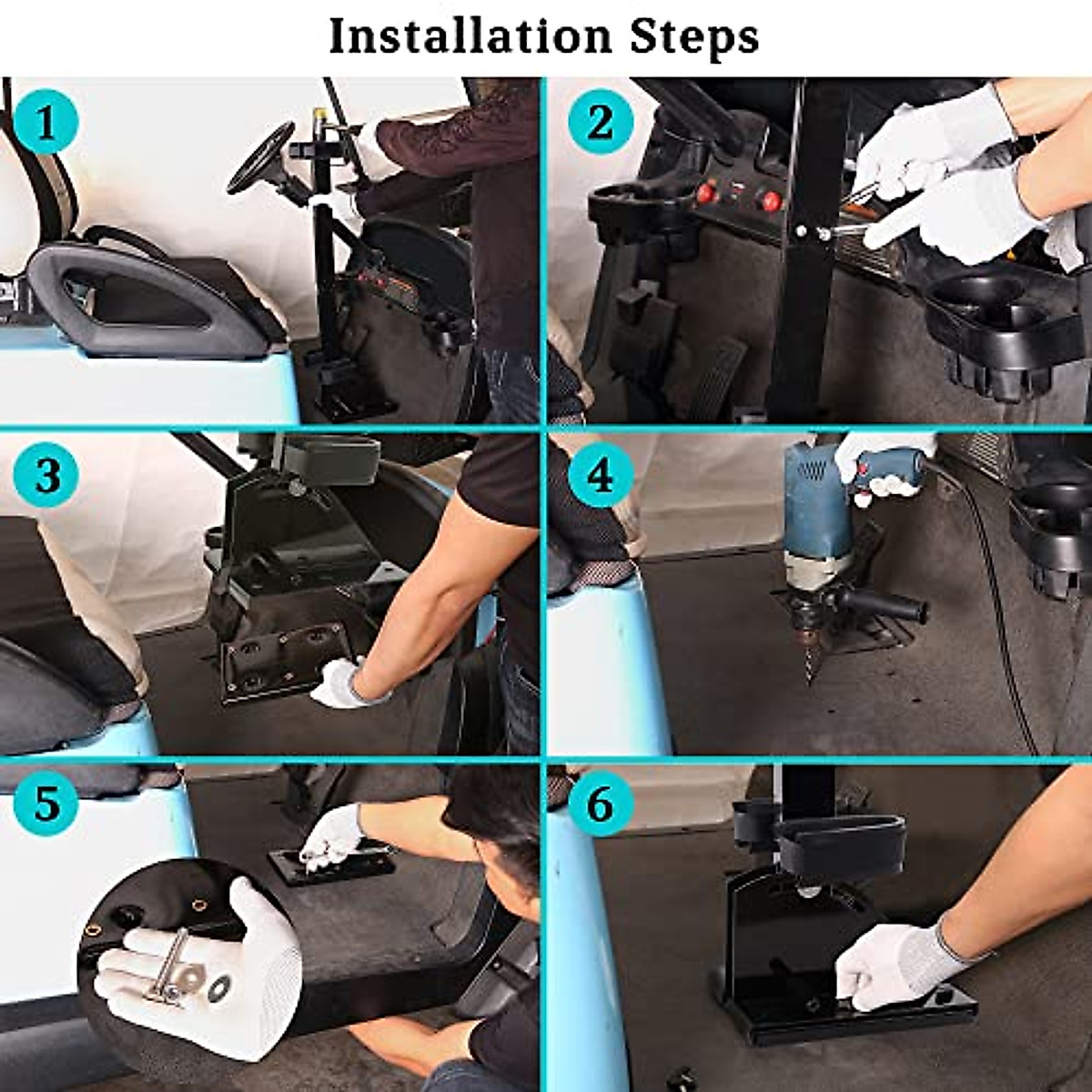 Installation Steps

1

2

3

4

5

6