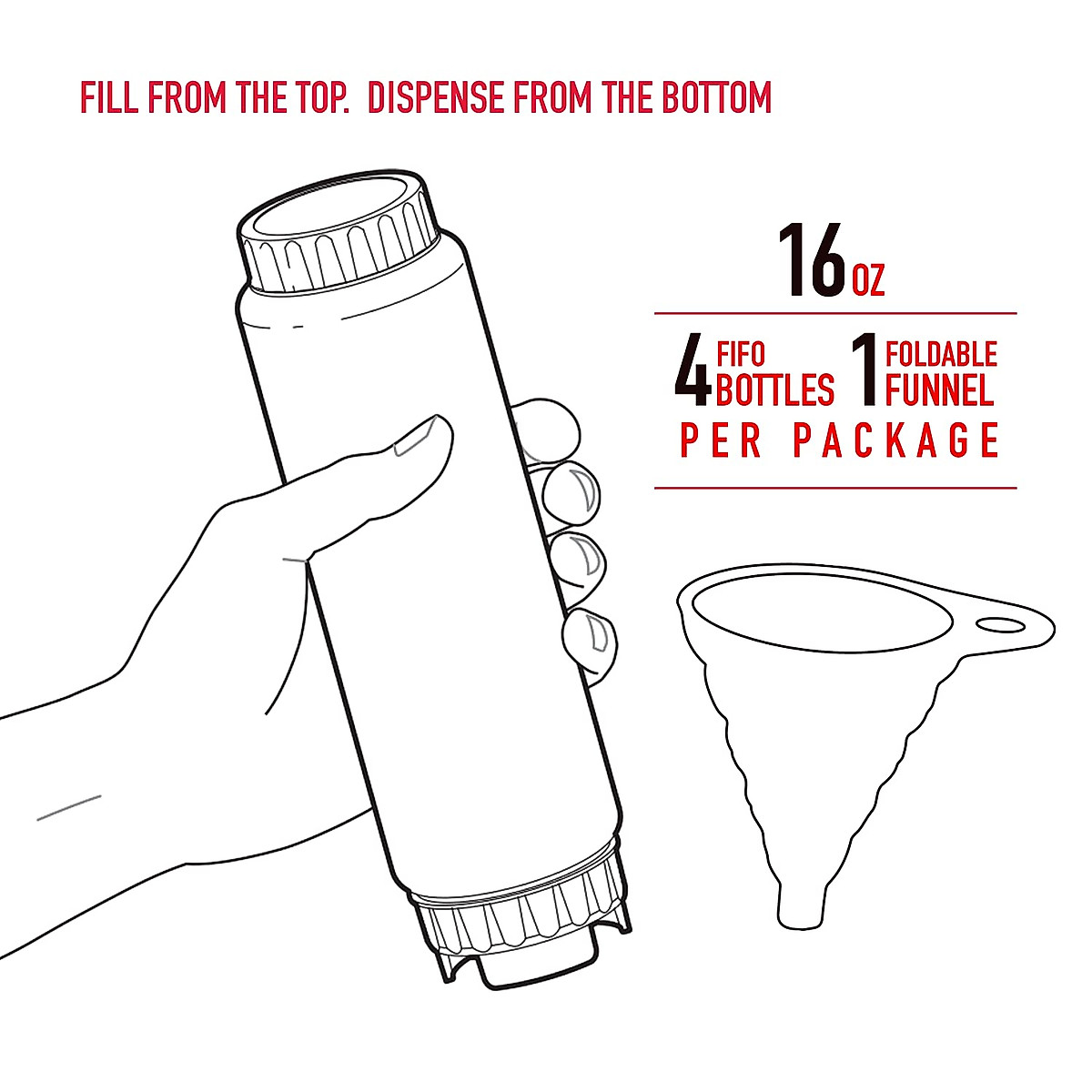 FILL FROM THE TOP. DISPENSE FROM THE BOTTOM

16 OZ

4 FIFO BOTTLES 1 FOLDABLE FUNNEL
PER PACKAGE