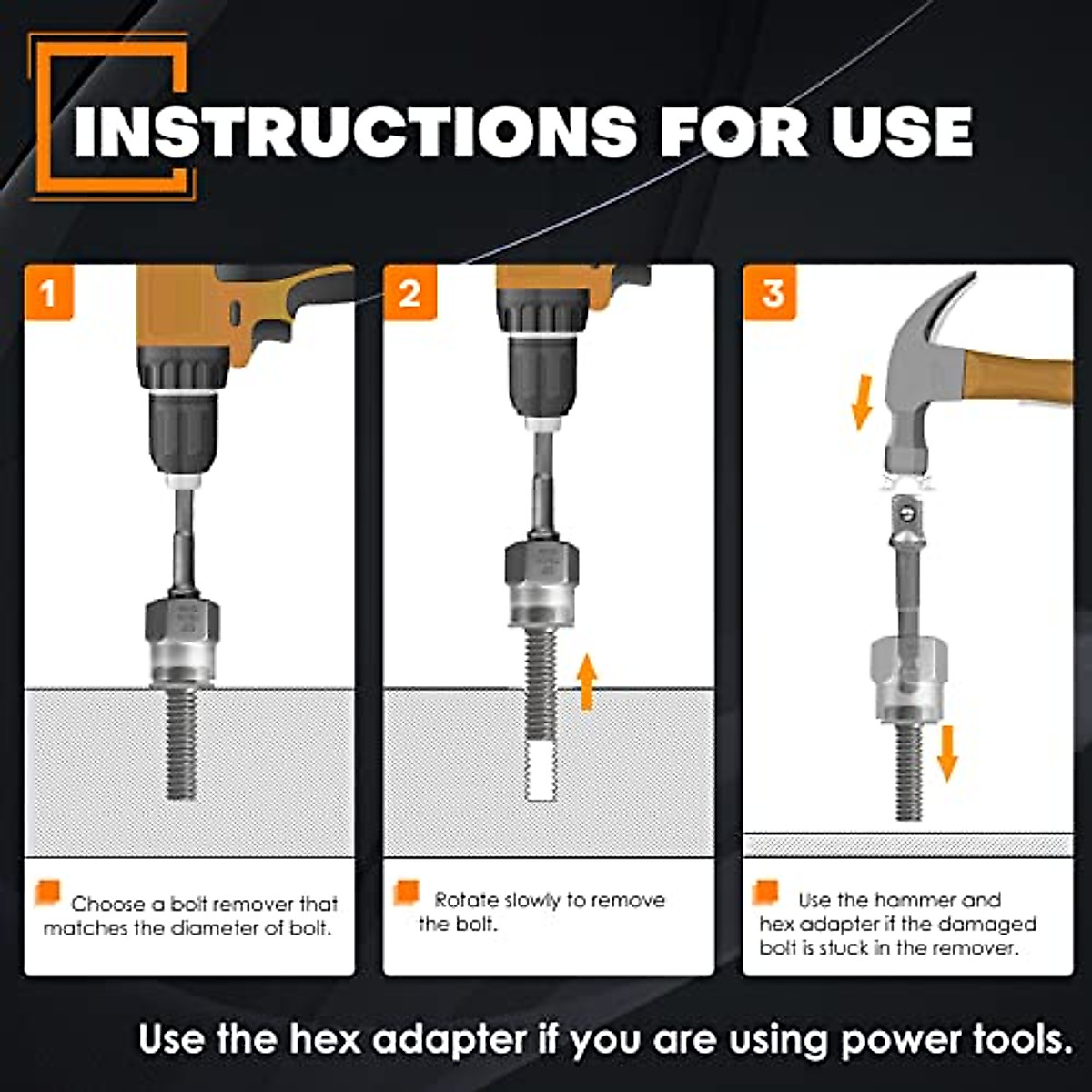 INSTRUCTIONS FOR USE

1

Choose a bolt remover that matches the diameter of bolt.

2

Rotate slowly to remove the bolt.

3

Use the hammer and hex adapter if the damaged bolt is stuck in the remover.

Use the hex adapter if you are using power tools.