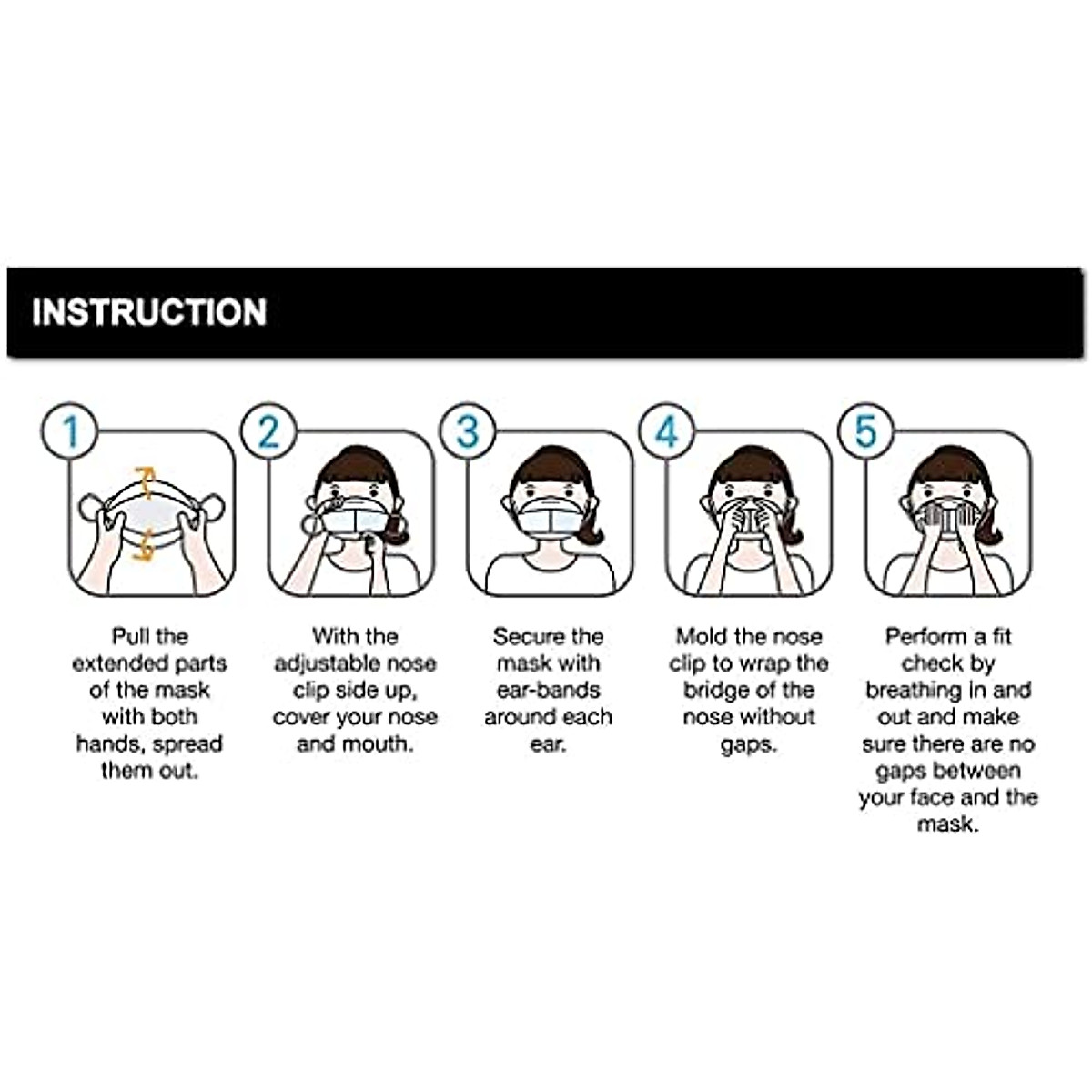 INSTRUCTION

1

Pull the extended parts of the mask with both hands, spread them out.

2

With the adjustable nose clip side up, cover your nose and mouth.

3

Secure the mask with ear-bands around each ear.

4

Mold the nose clip to wrap the bridge of the nose without gaps.

5

Perform a fit check by breathing in and out and make sure there are no gaps between your face and the mask.