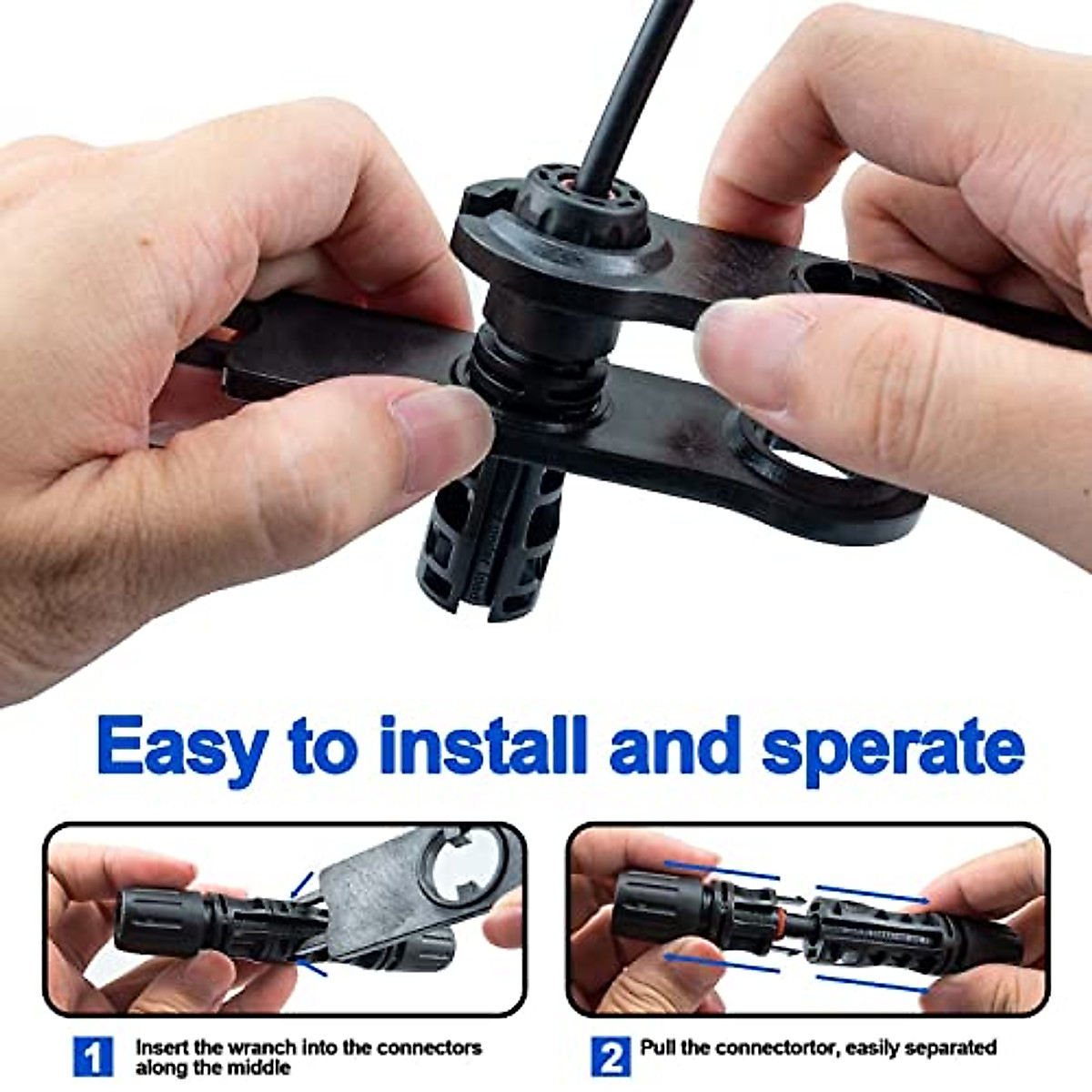 Easy to install and sperate

1 Insert the wranch into the connectors along the middle

2 Pull the connectortor, easily separated