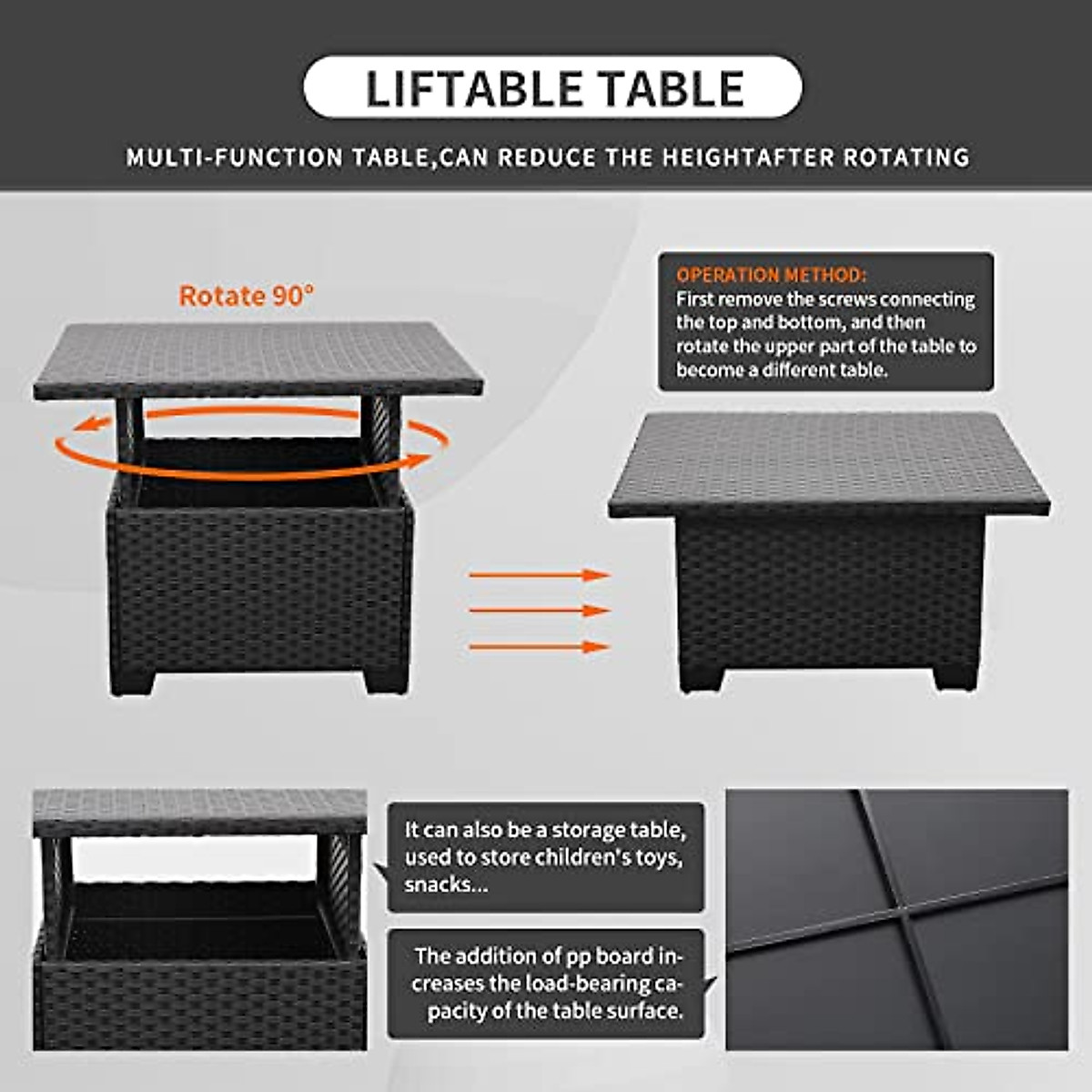 LIFTABLE TABLE

MULTI-FUNCTION TABLE,CAN REDUCE THE HEIGHTAFTER ROTATING

Rotate 90°

OPERATION METHOD:
First remove the screws connecting the top and bottom, and then rotate the upper part of the table to become a different table.

It can also be a storage table, used to store children's toys, snacks...

The addition of pp board increases the load-bearing capacity of the table surface.