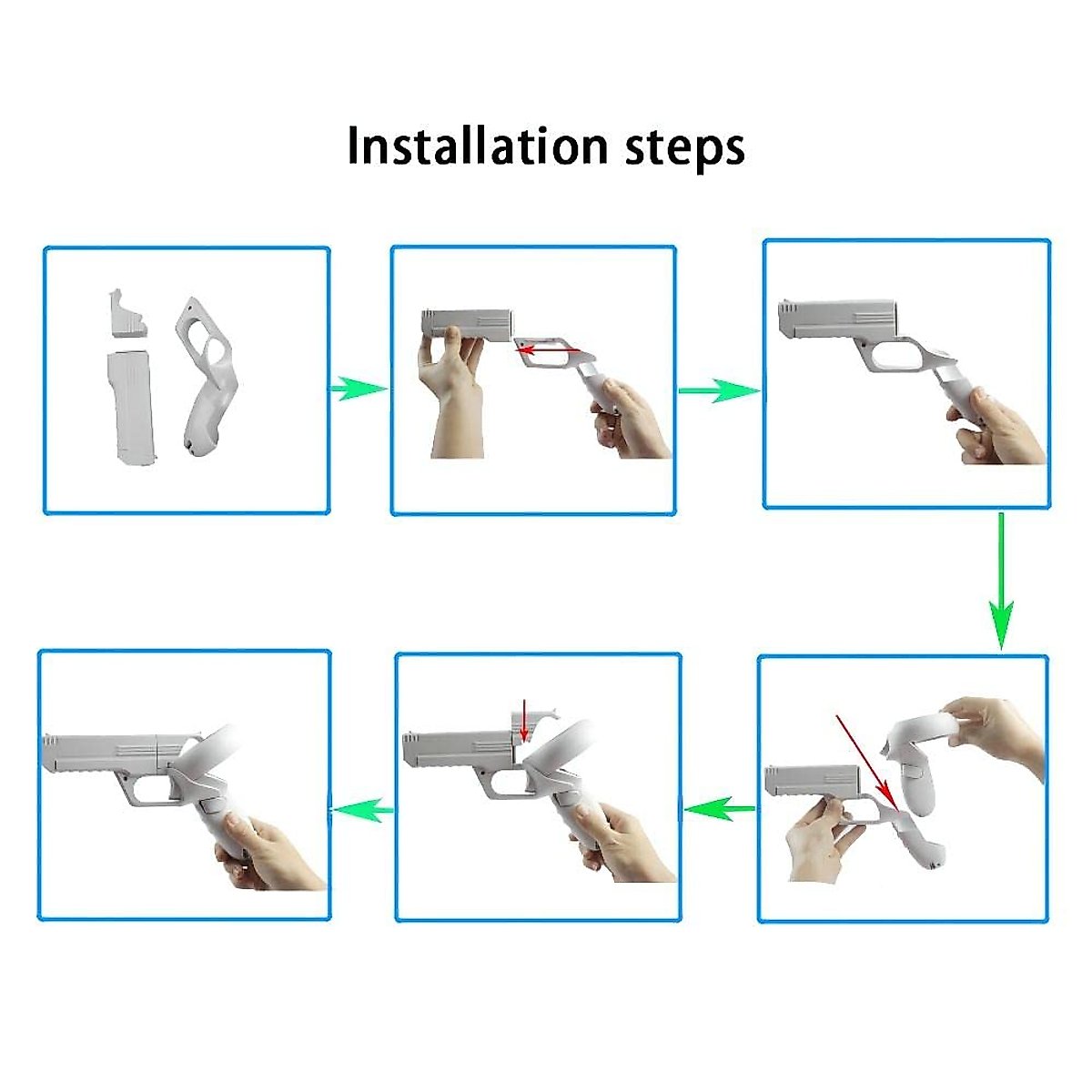 Installation steps