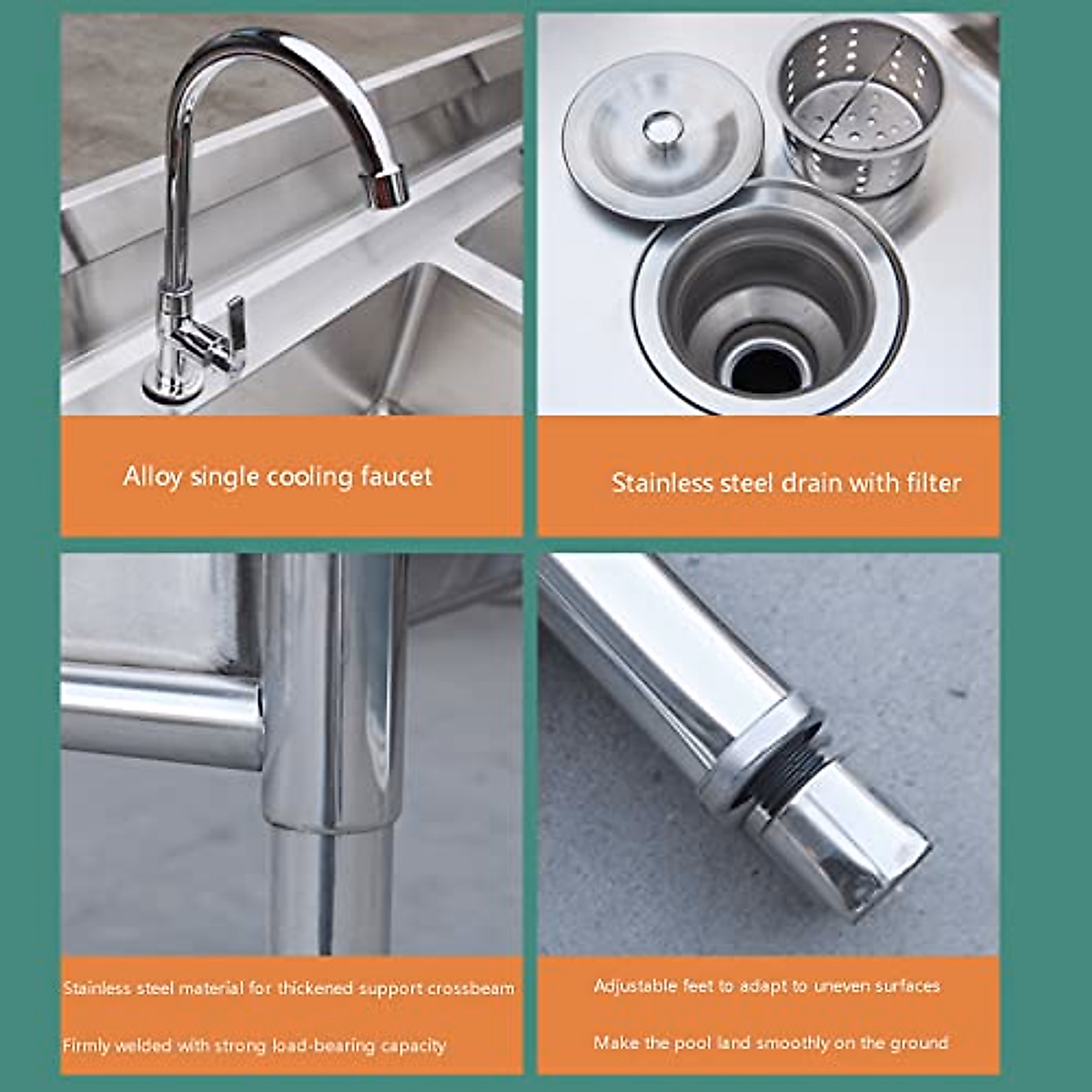 Alloy single cooling faucet

Stainless steel drain with filter

Stainless steel material for thickened support crossbeam

Firmly welded with strong load-bearing capacity

Adjustable feet to adapt to uneven surfaces

Make the pool land smoothly on the ground