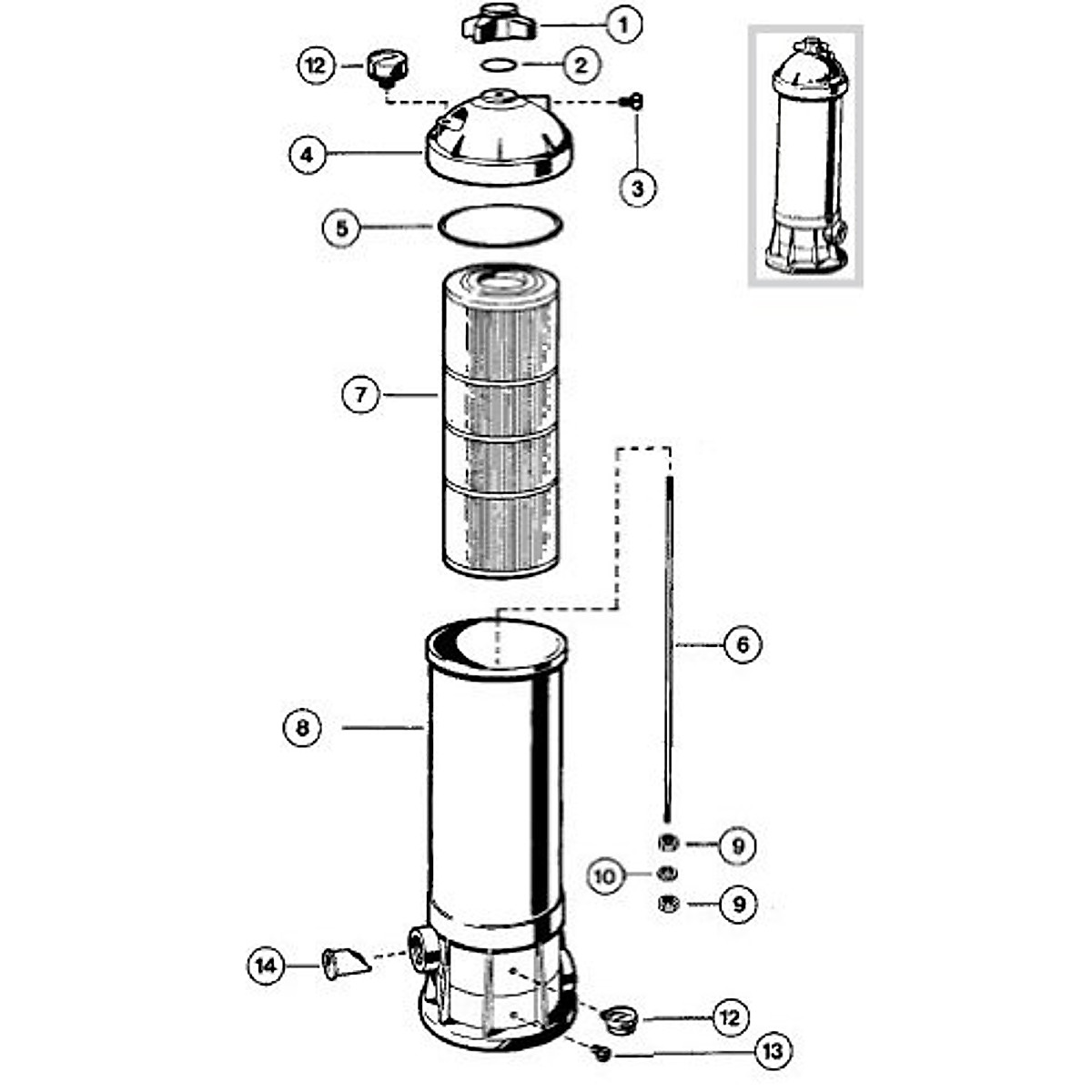 1
12
2
4
3
5
7
6
8
9
10
9
14
12
13