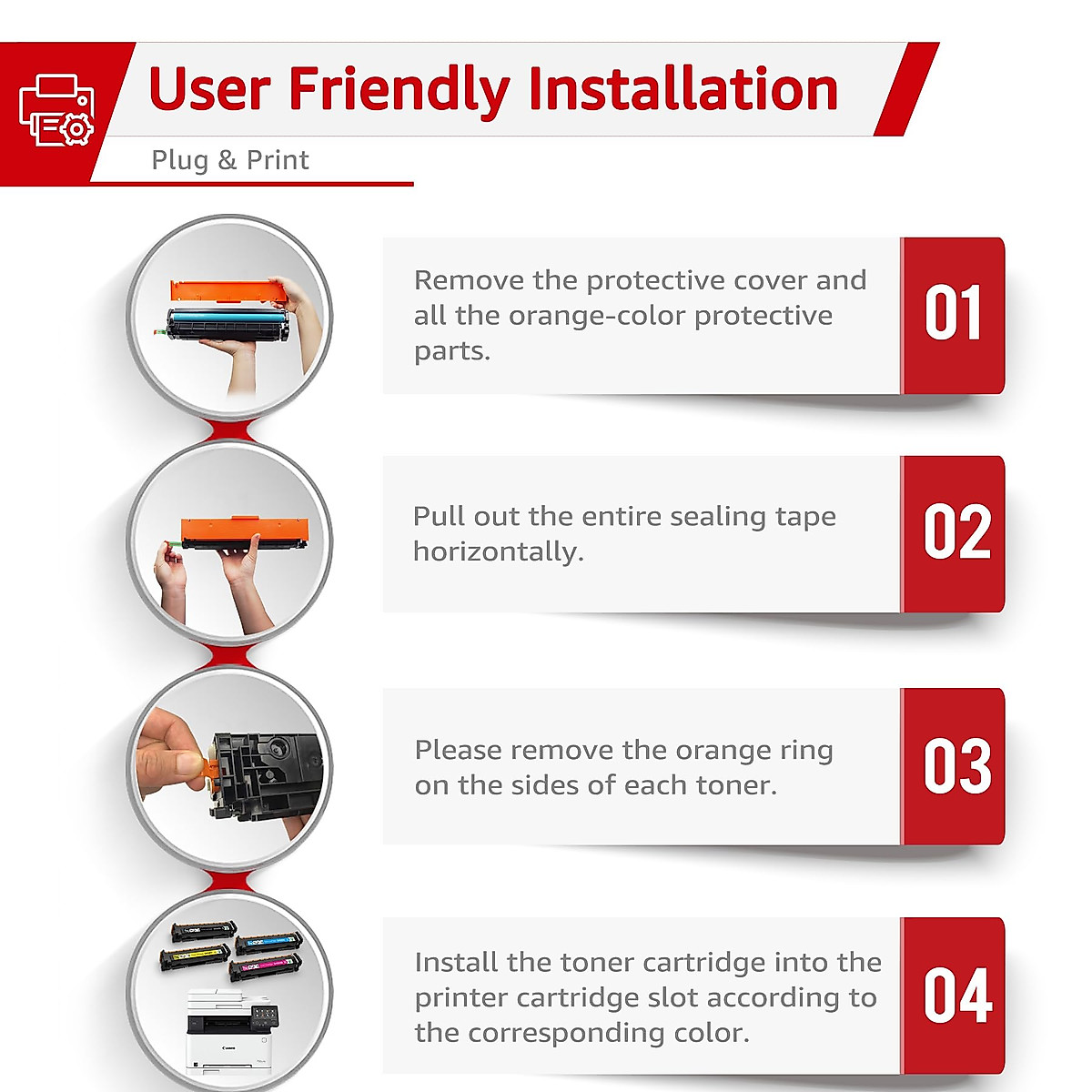 User Friendly Installation

Plug & Print

Remove the protective cover and all the orange-color protective parts.

01

Pull out the entire sealing tape horizontally.

02

Please remove the orange ring on the sides of each toner.

03

Install the toner cartridge into the printer cartridge slot according to the corresponding color.

04