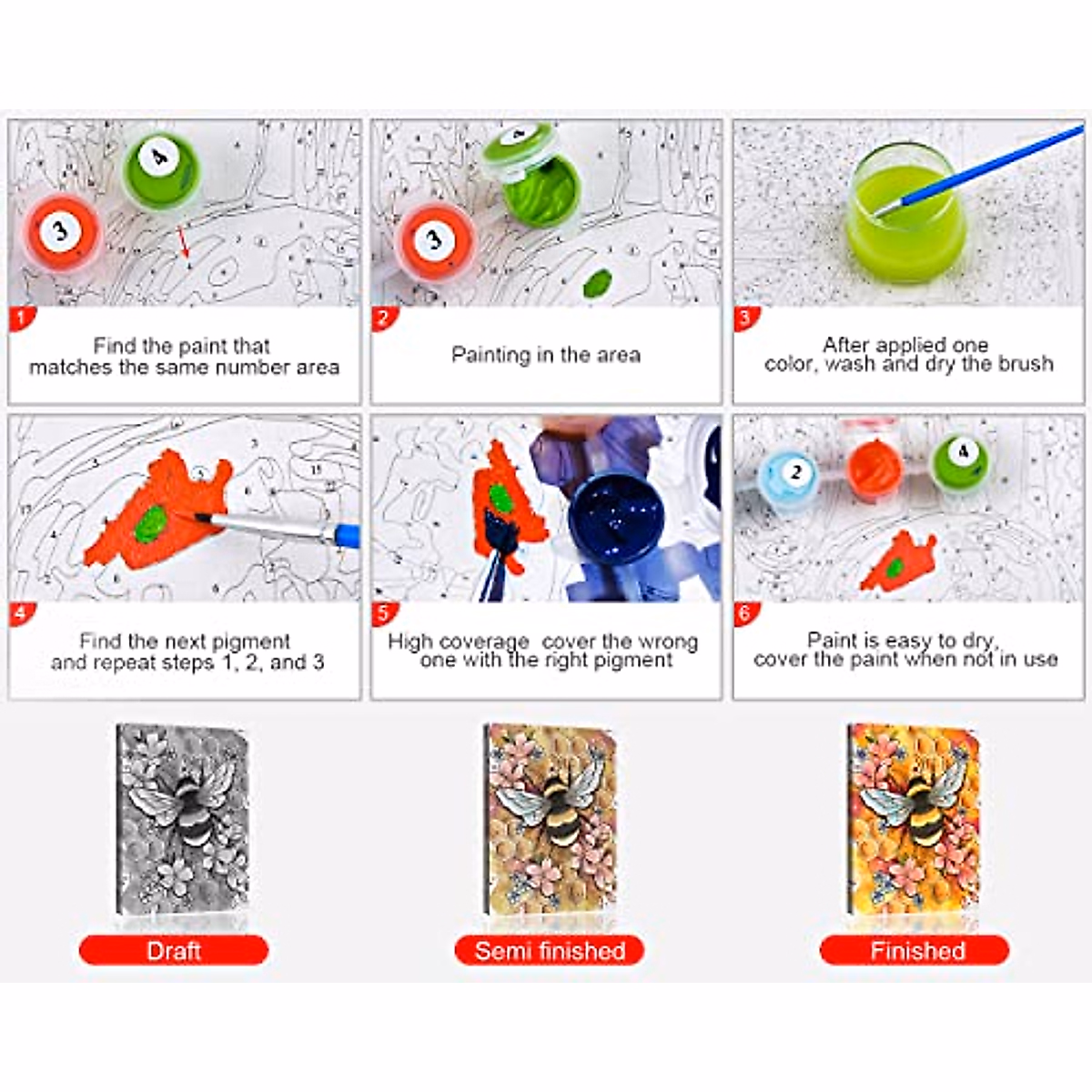 3

4

1

Find the paint that matches the same number area

3

2

Painting in the area

3

After applied one color, wash and dry the brush

4

Find the next pigment and repeat steps 1, 2, and 3

5

High coverage cover the wrong one with the right pigment

2

4

6

Paint is easy to dry, cover the paint when not in use

Draft

Semi finished

Finished