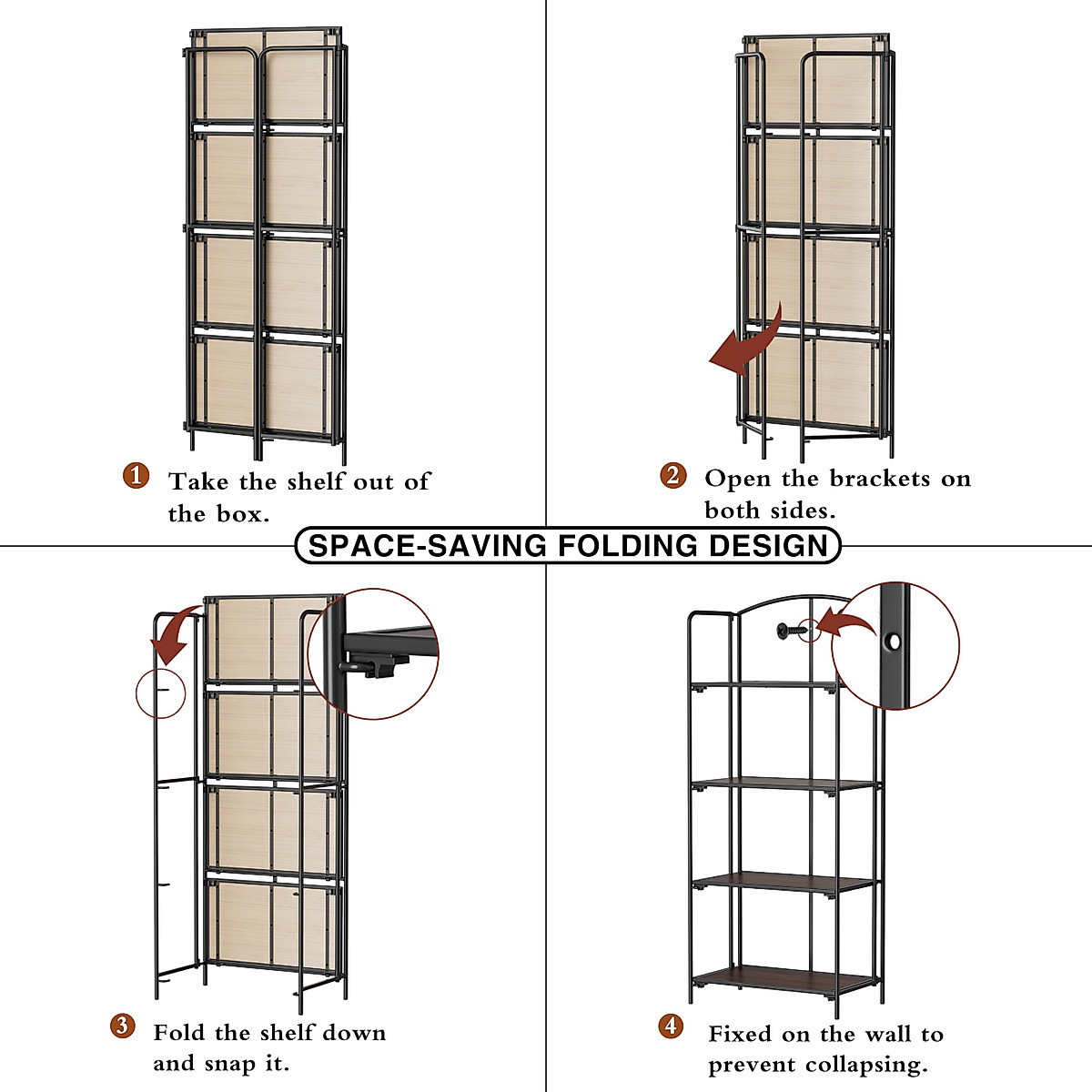 1 Take the shelf out of the box.

2 Open the brackets on both sides.

SPACE-SAVING FOLDING DESIGN

3 Fold the shelf down and snap it.

4 Fixed on the wall to prevent collapsing.