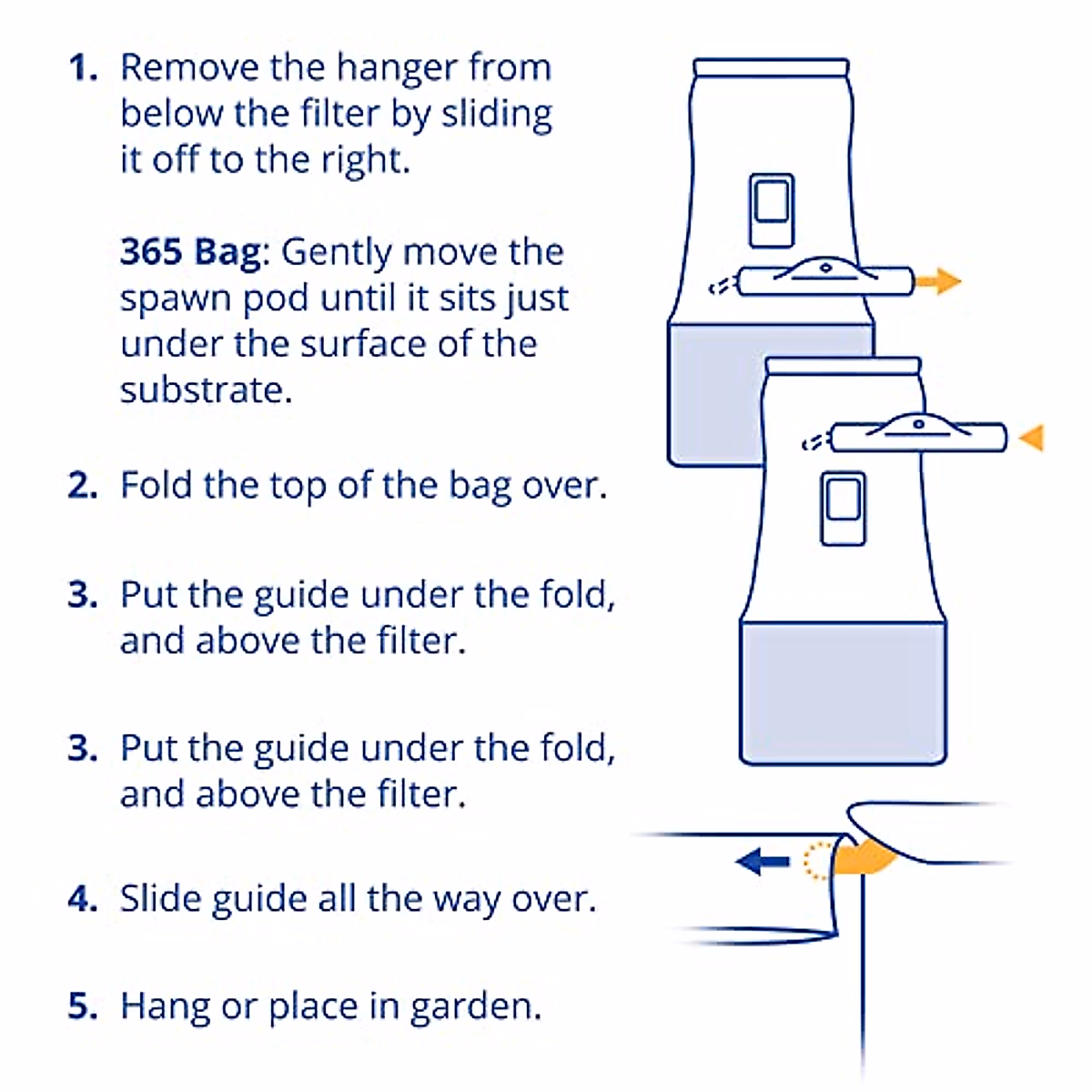 1. Remove the hanger from below the filter by sliding it off to the right.

365 Bag: Gently move the spawn pod until it sits just under the surface of the substrate.

2. Fold the top of the bag over.

3. Put the guide under the fold, and above the filter.

3. Put the guide under the fold, and above the filter.

4. Slide guide all the way over.

5. Hang or place in garden.