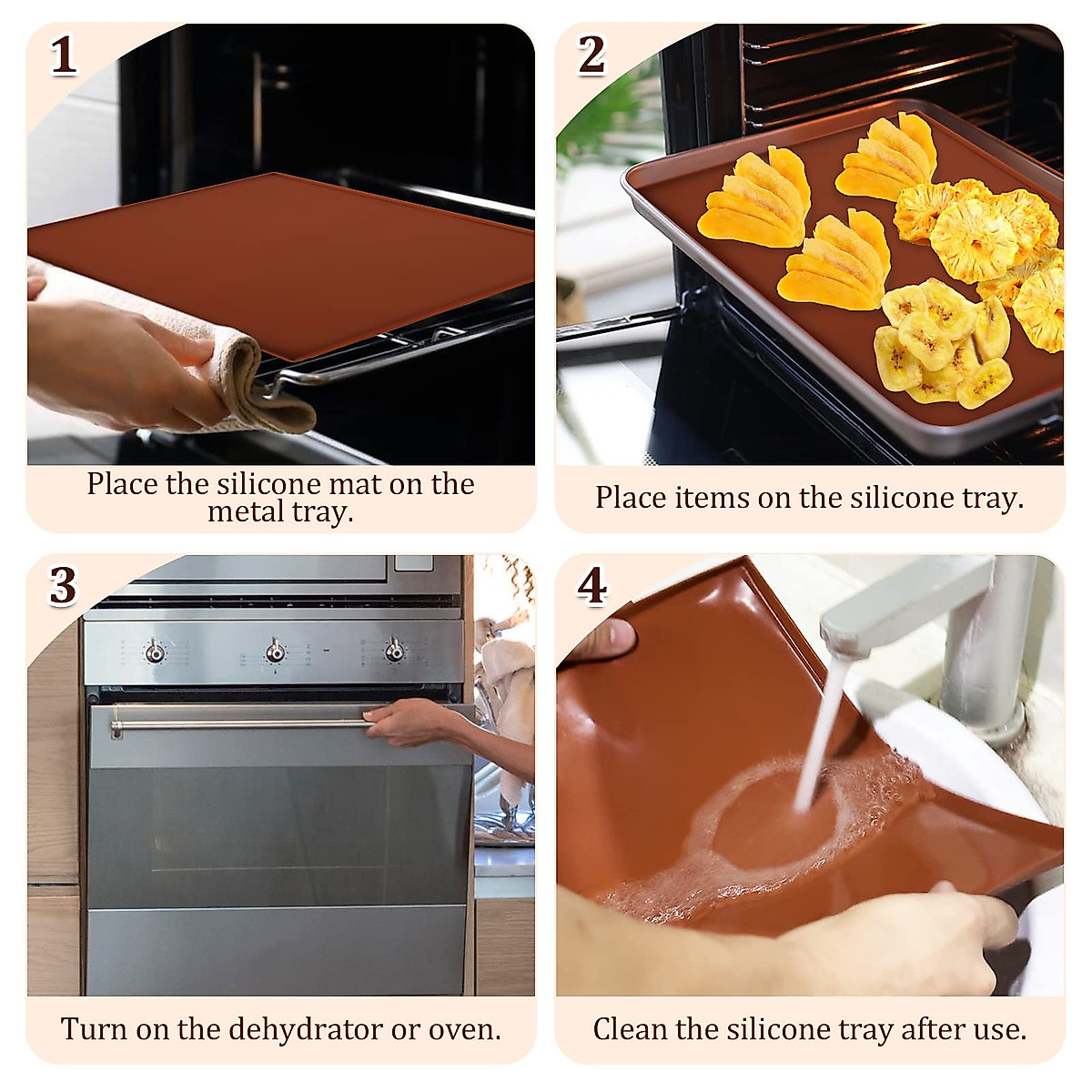 1

Place the silicone mat on the metal tray.

2

Place items on the silicone tray.

3

Turn on the dehydrator or oven.

4

Clean the silicone tray after use.