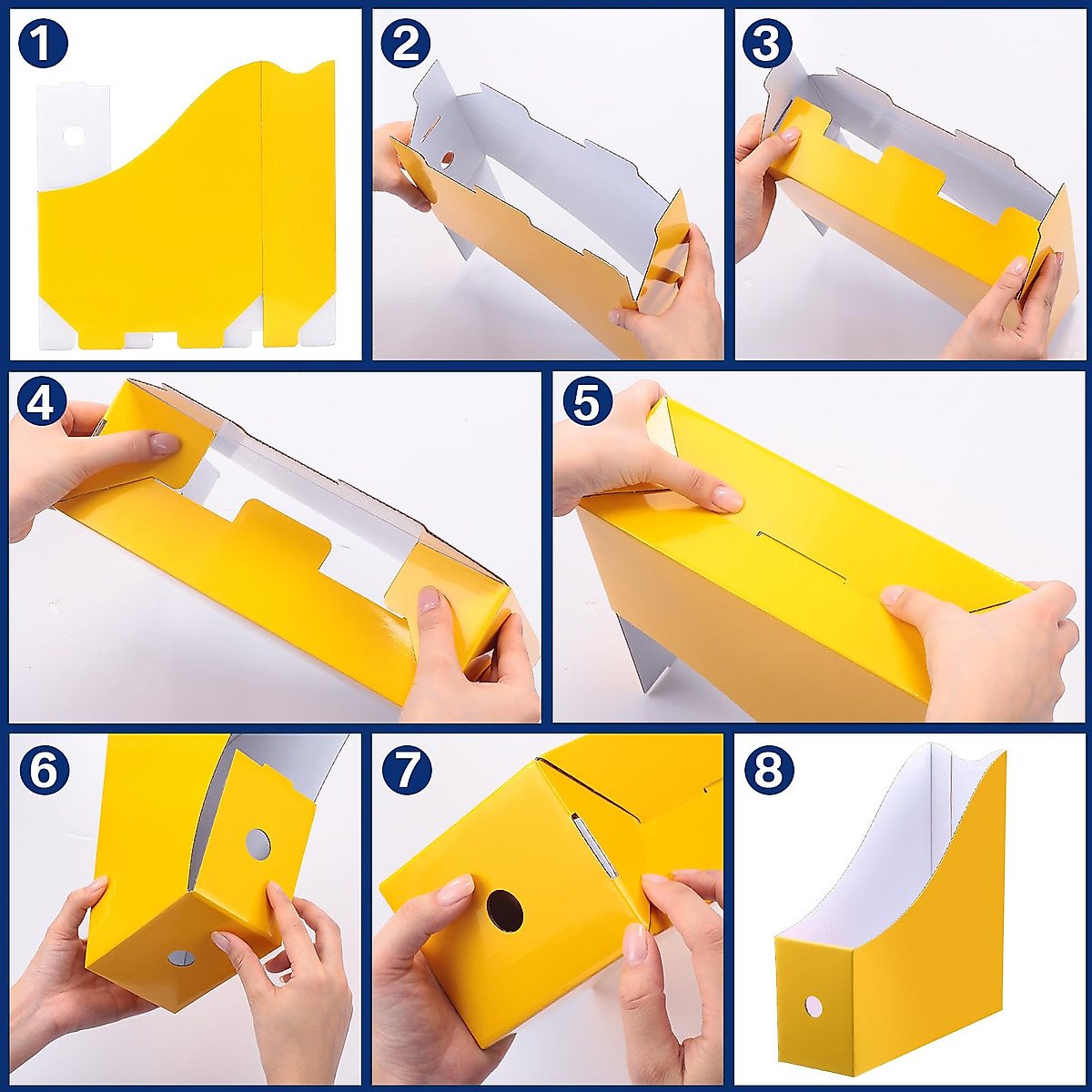 1
2
3
4
5
6
7
8