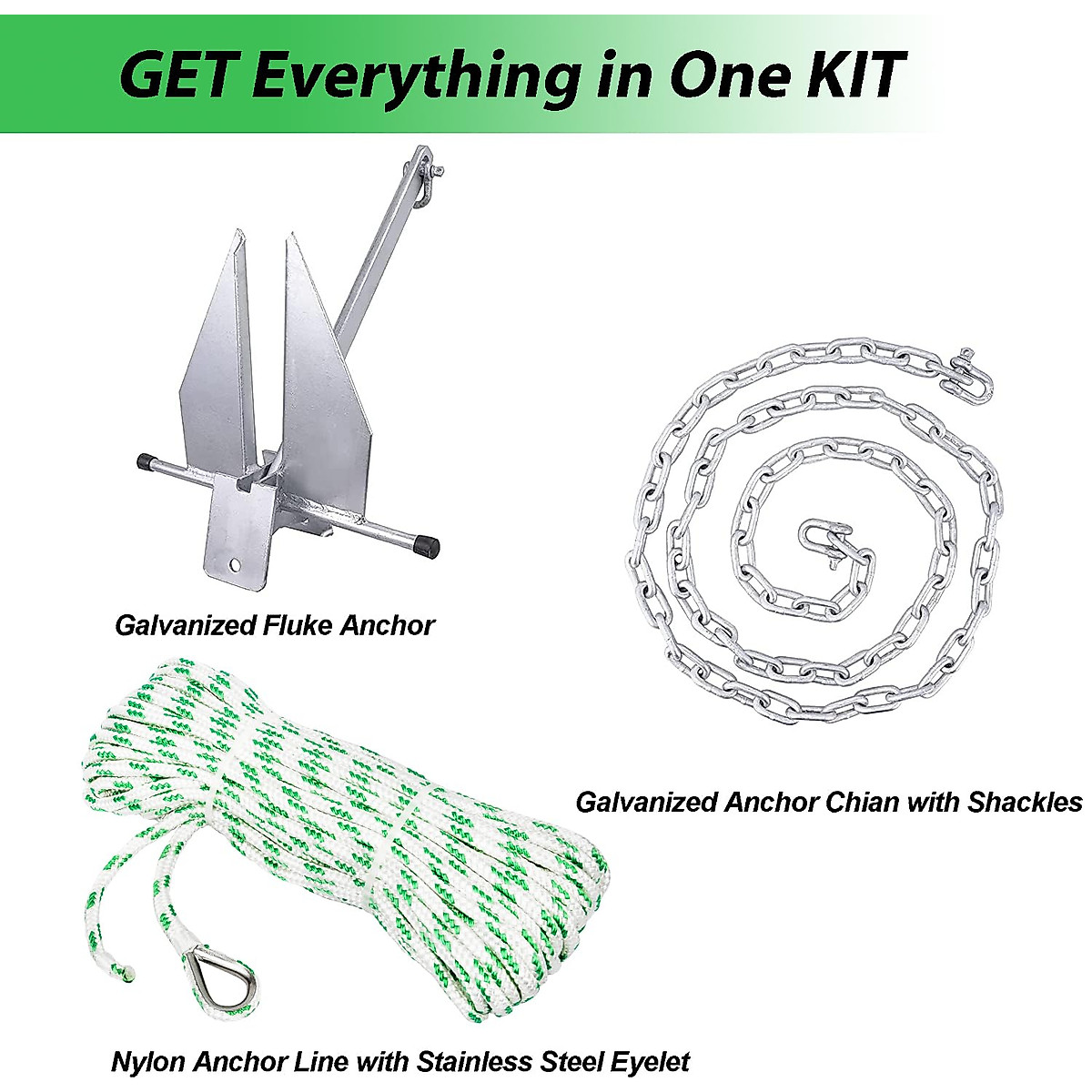 GET Everything in One KIT

Galvanized Fluke Anchor

Galvanized Anchor Chian with Shackles

Nylon Anchor Line with Stainless Steel Eyelet