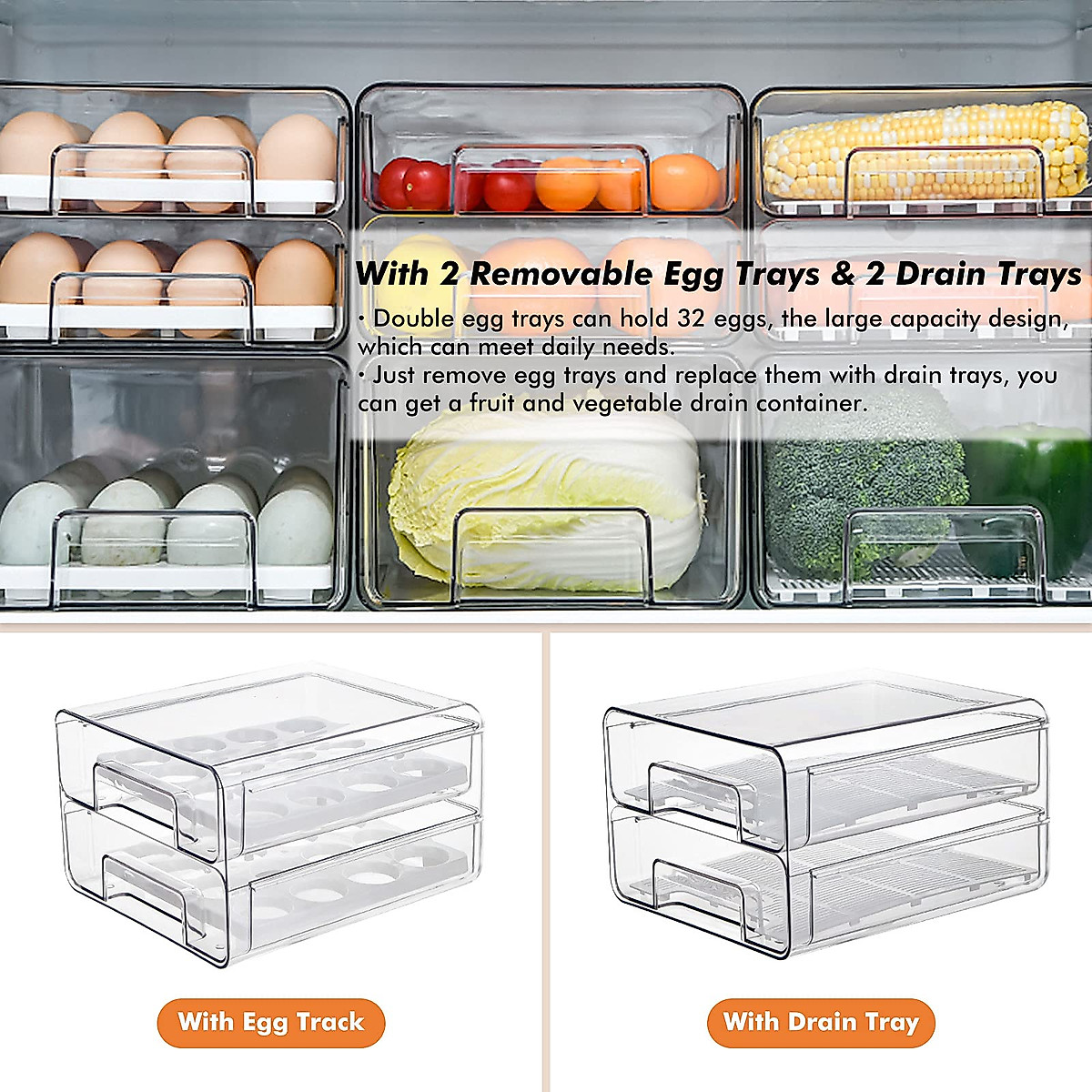 With 2 Removable Egg Trays & 2 Drain Trays

• Double egg trays can hold 32 eggs, the large capacity design, which can meet daily needs.
• Just remove egg trays and replace them with drain trays, you can get a fruit and vegetable drain container.

With Egg Track

With Drain Tray