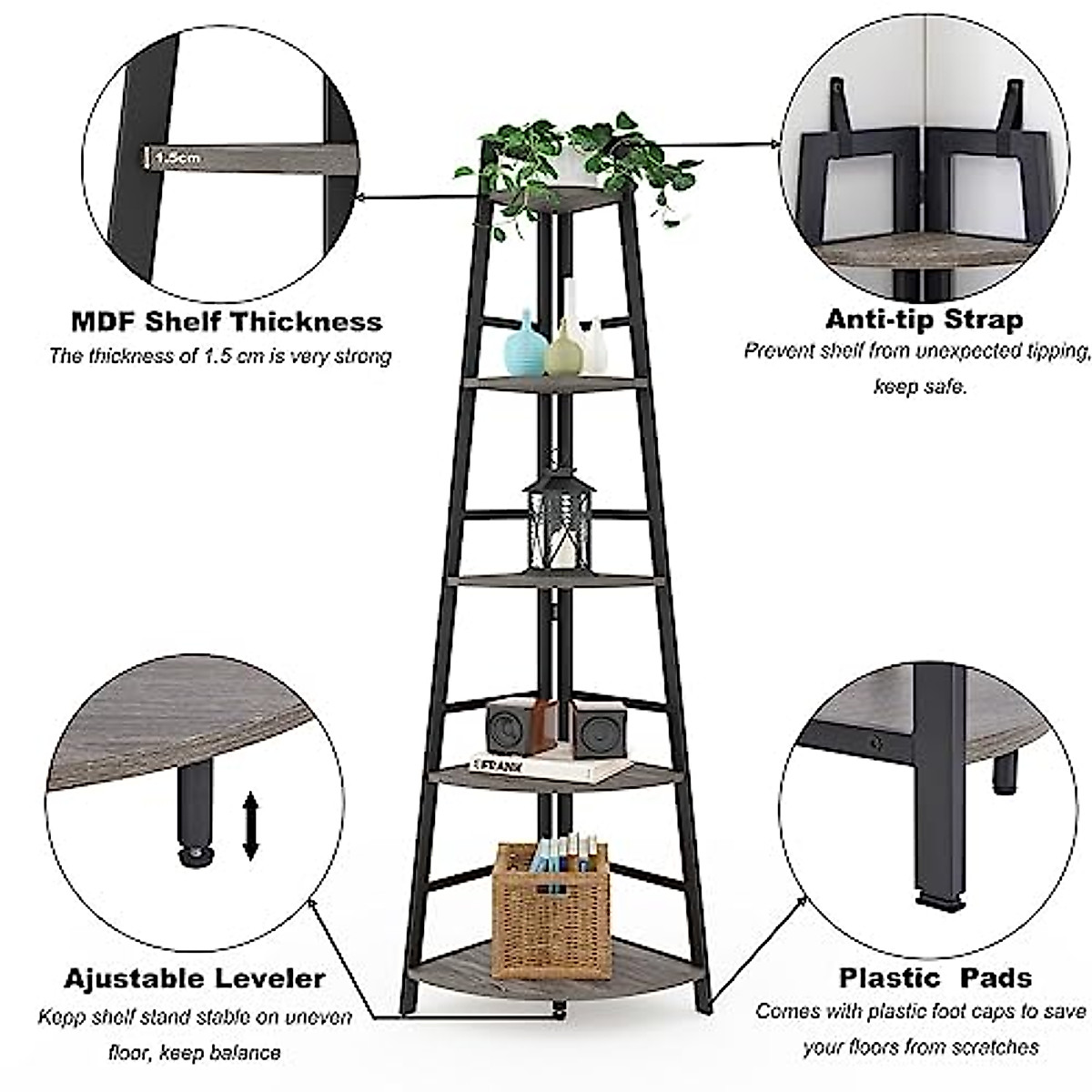 1.5cm

MDF Shelf Thickness

The thickness of 1.5 cm is very strong

Anti-tip Strap

Prevent shelf from unexpected tipping, keep safe.

FRANK

Ajustable Leveler

Kepp shelf stand stable on uneven floor, keep balance

Plastic Pads

Comes with plastic foot caps to save your floors from scratches