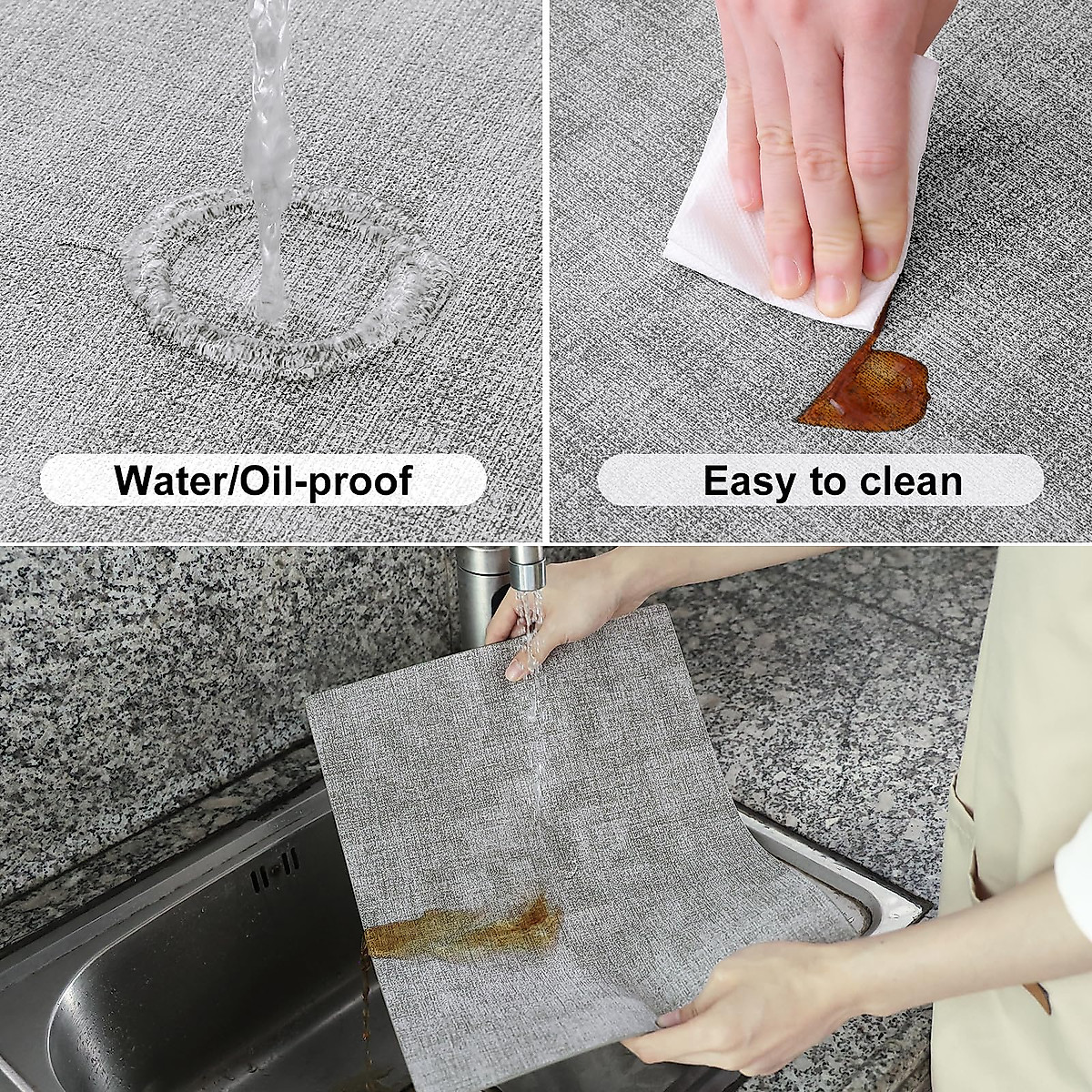 Water/Oil-proof

Easy to clean