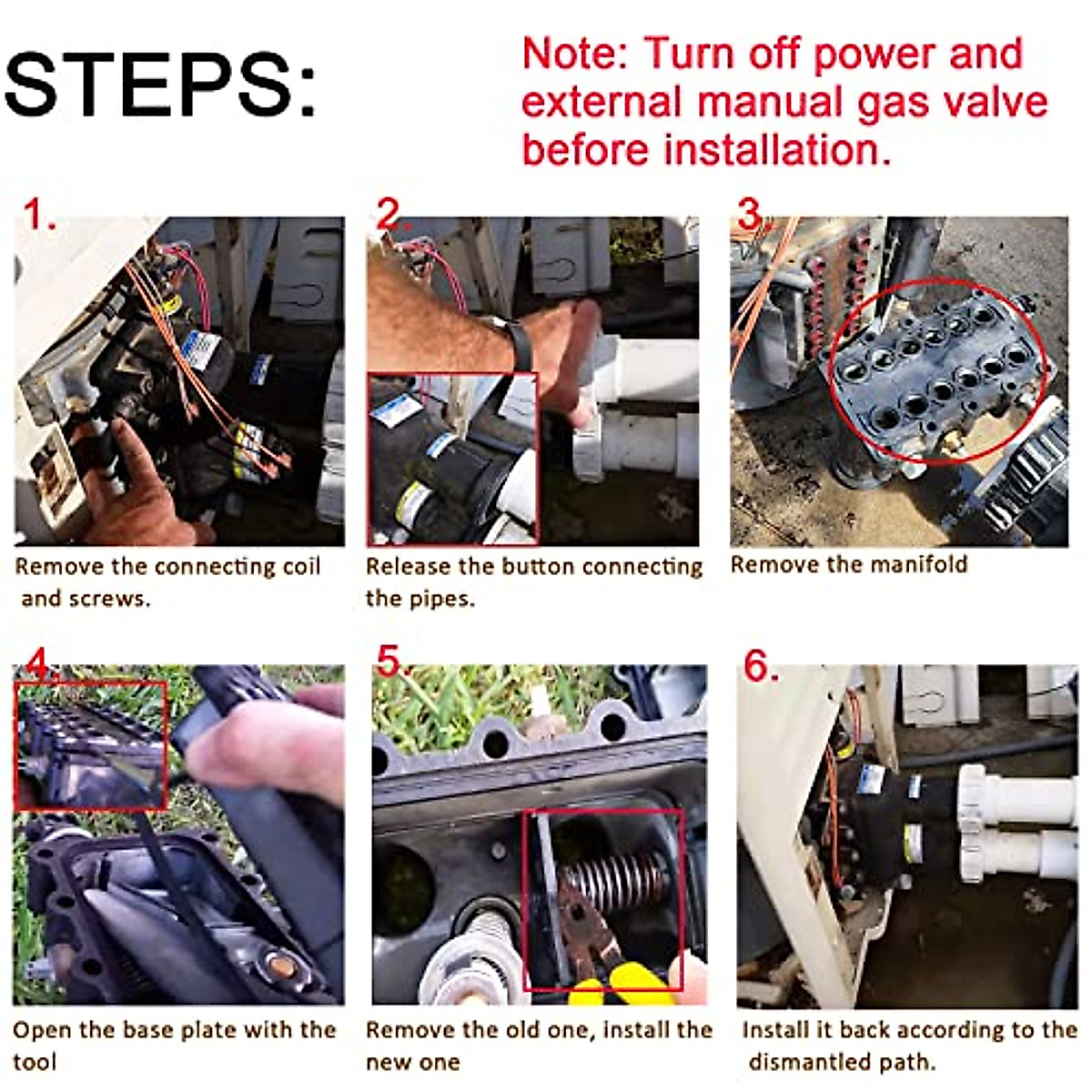 STEPS:

Note: Turn off power and external manual gas valve before installation.

1.

Remove the connecting coil and screws.

2.

Release the button connecting the pipes.

3.

Remove the manifold

4.

Open the base plate with the tool

5.

Remove the old one, install the new one

6.

Install it back according to the dismantled path.