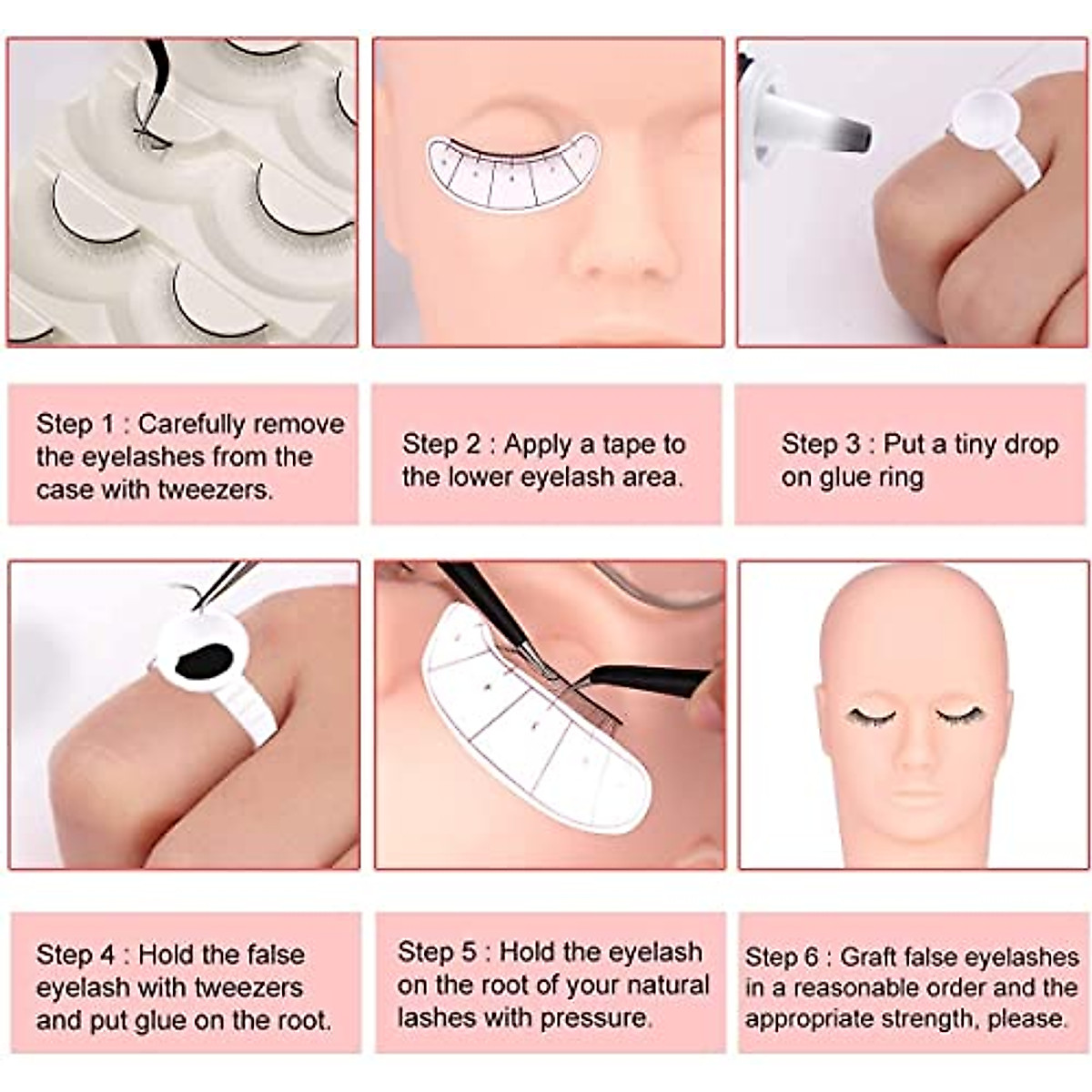 Step 1 : Carefully remove the eyelashes from the case with tweezers.

Step 2 : Apply a tape to the lower eyelash area.

Step 3 : Put a tiny drop on glue ring

Step 4 : Hold the false eyelash with tweezers and put glue on the root.

Step 5 : Hold the eyelash on the root of your natural lashes with pressure.

Step 6 : Graft false eyelashes in a reasonable order and the appropriate strength, please.