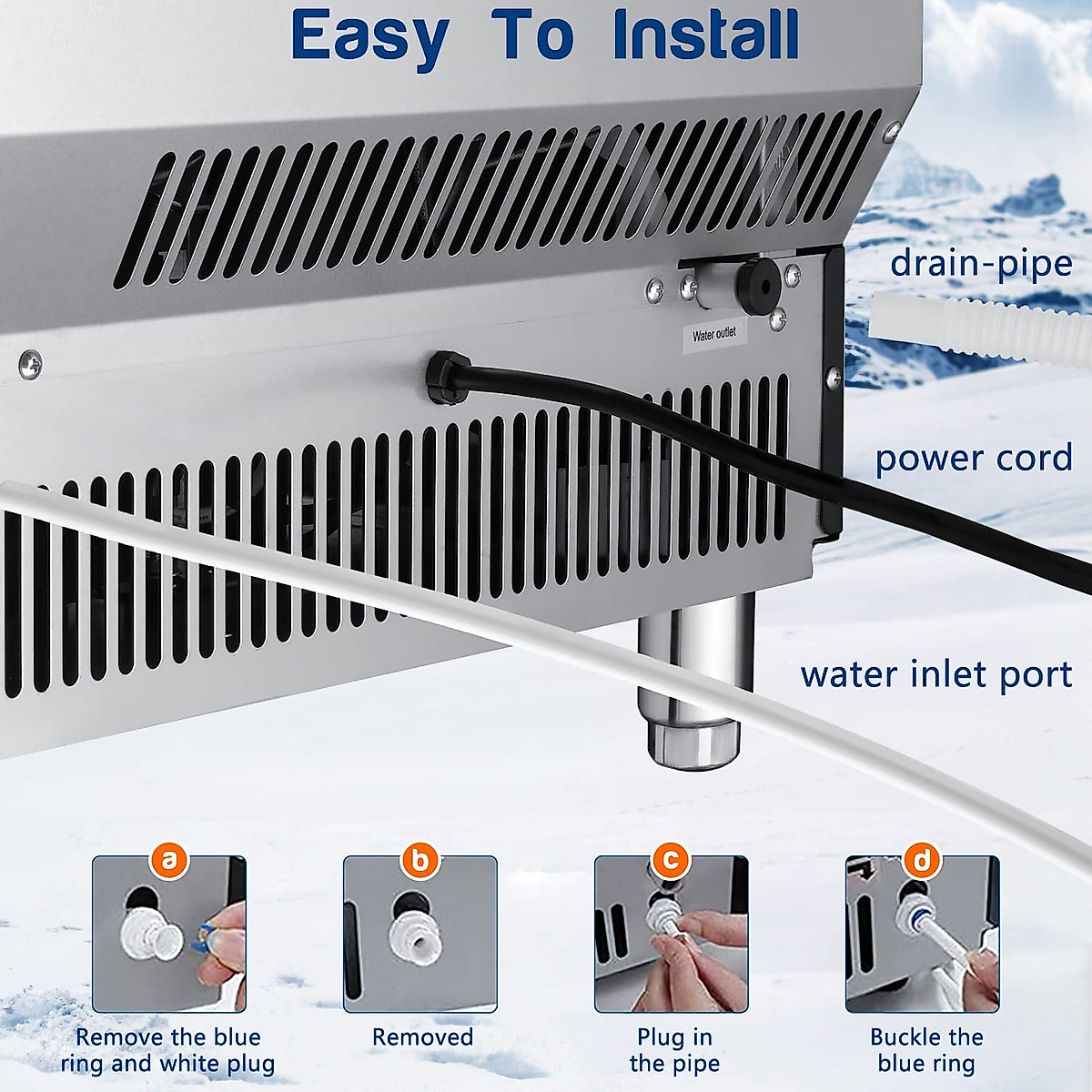 Easy To Install

Water outlet

drain-pipe

power cord

water inlet port

a
Remove the blue ring and white plug

b
Removed

c
Plug in the pipe

d
Buckle the blue ring