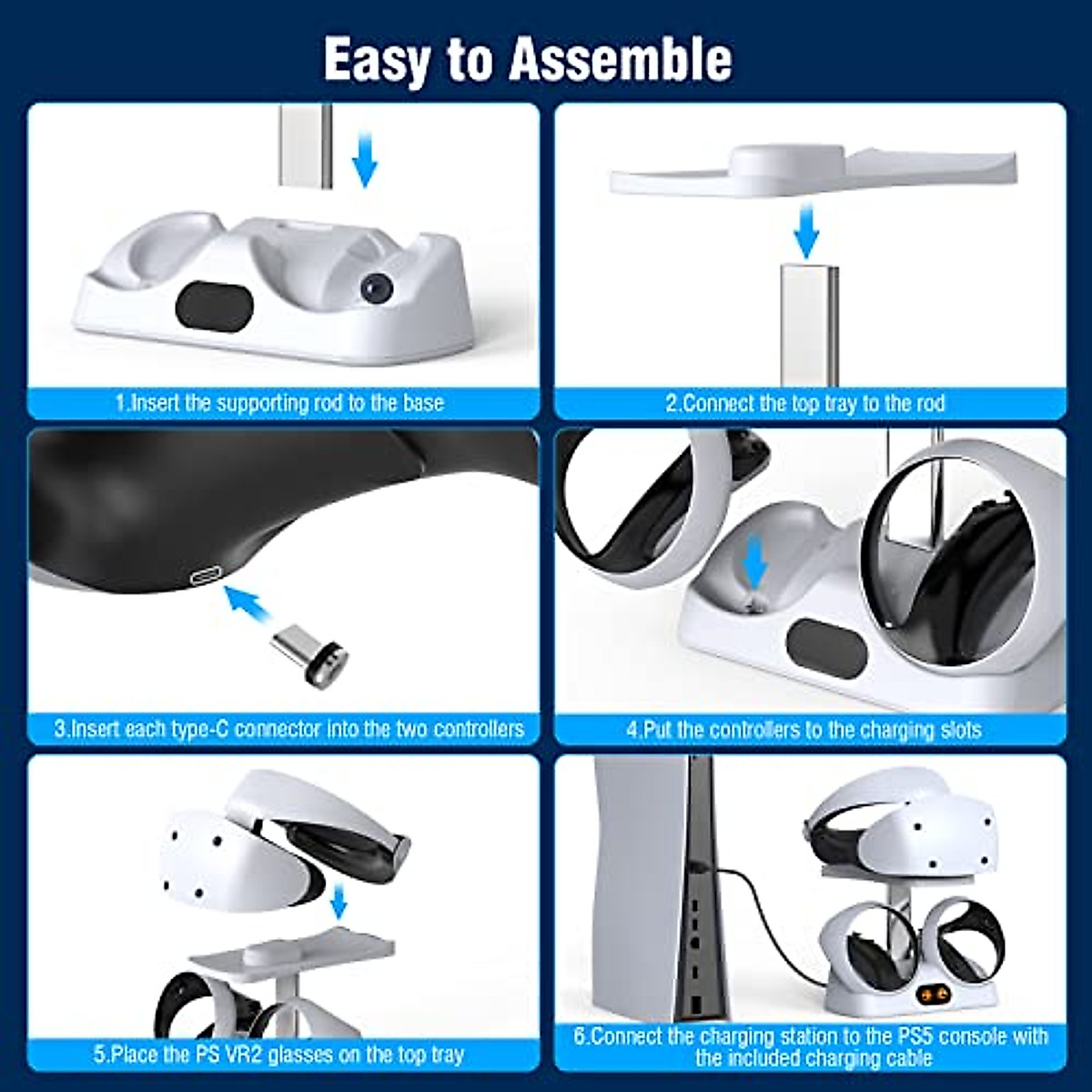 Easy to Assemble

1.Insert the supporting rod to the base

2.Connect the top tray to the rod

3.Insert each type-C connector into the two controllers

4.Put the controllers to the charging slots

5.Place the PS VR2 glasses on the top tray

6.Connect the charging station to the PS5 console with the included charging cable