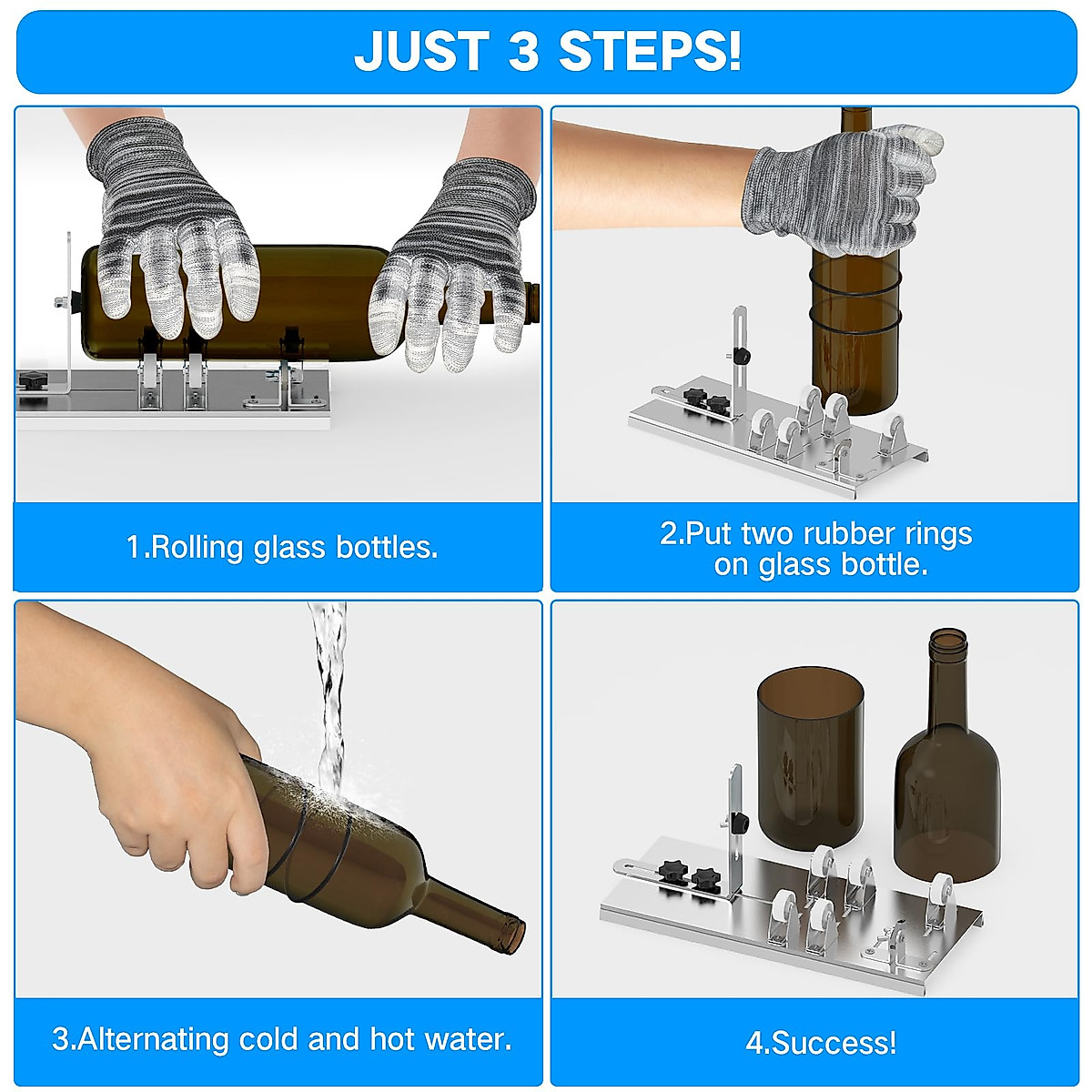 JUST 3 STEPS!

1.Rolling glass bottles.

2.Put two rubber rings on glass bottle.

3.Alternating cold and hot water.

4.Success!