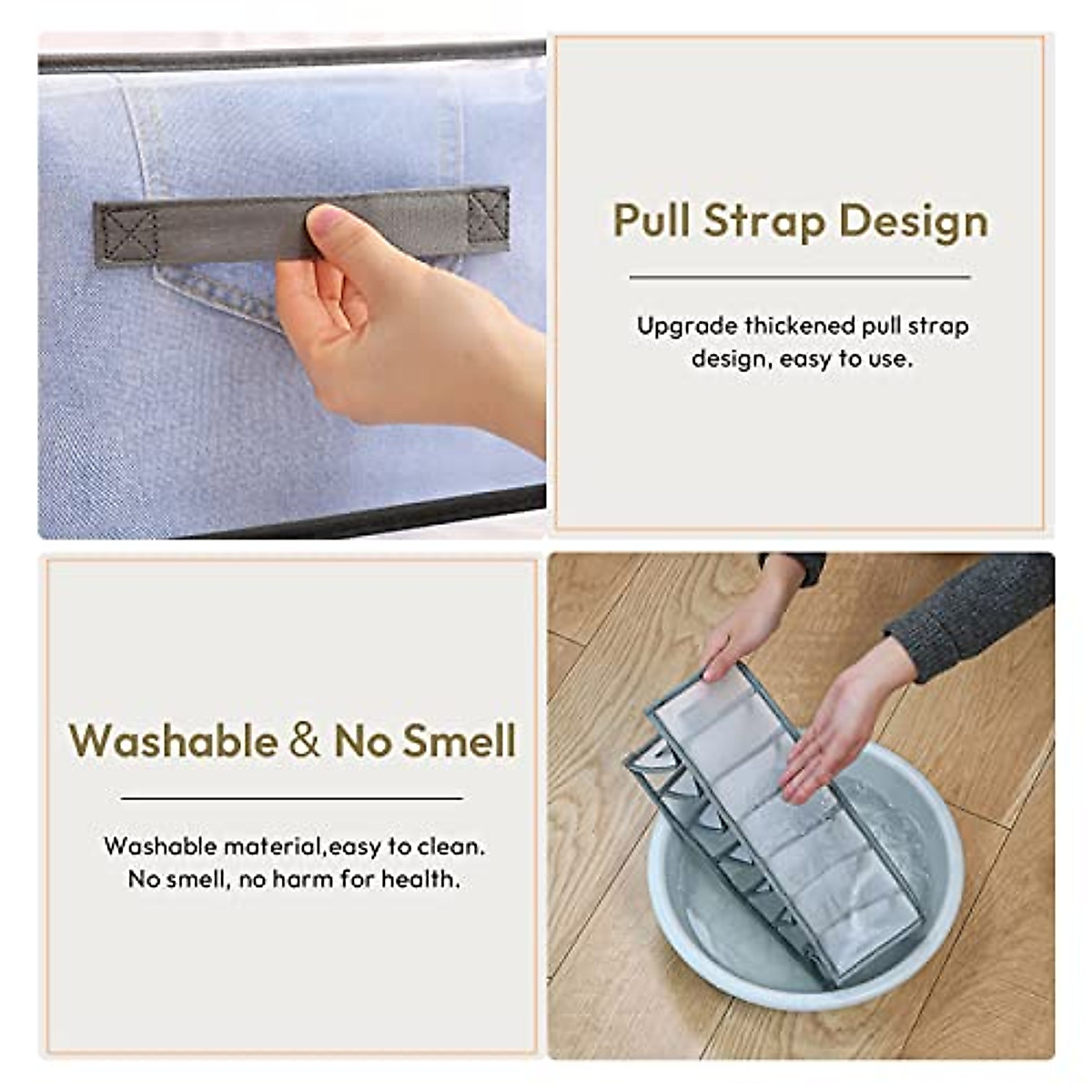 Pull Strap Design

Upgrade thickened pull strap design, easy to use.

Washable & No Smell

Washable material,easy to clean. No smell, no harm for health.