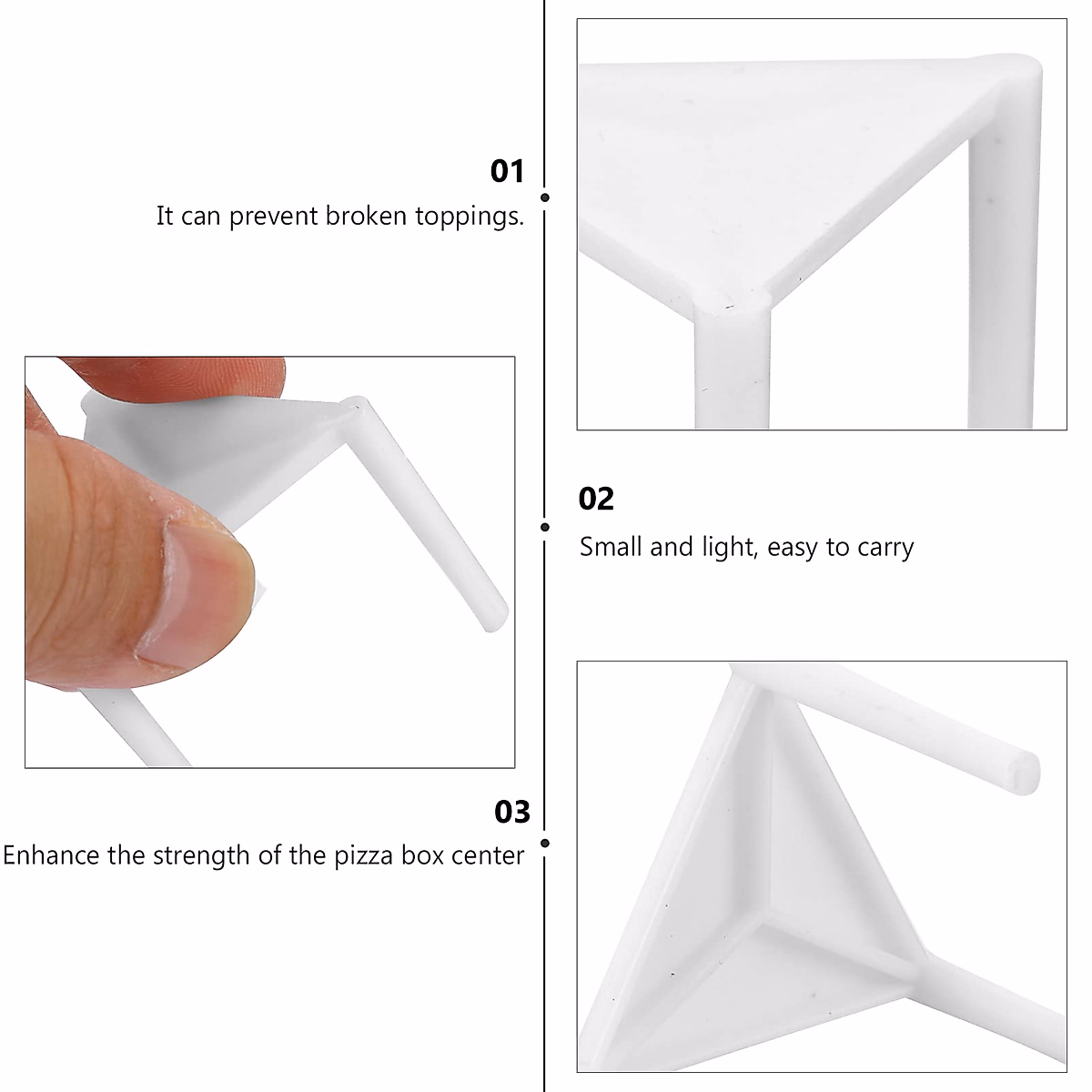 01
It can prevent broken toppings.

02
Small and light, easy to carry

03
Enhance the strength of the pizza box center