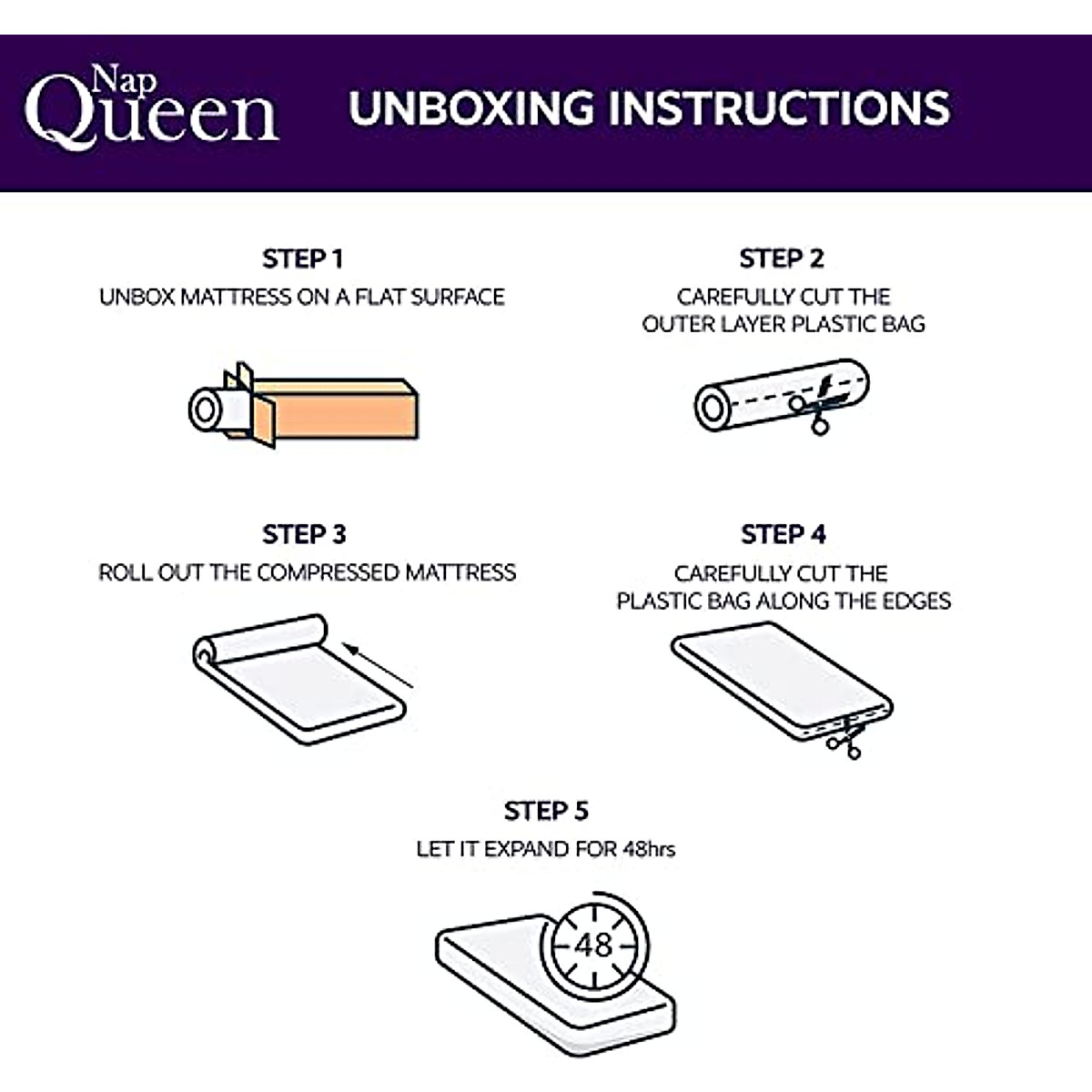 Nap Queen

UNBOXING INSTRUCTIONS

STEP 1
UNBOX MATTRESS ON A FLAT SURFACE

STEP 2
CAREFULLY CUT THE OUTER LAYER PLASTIC BAG

STEP 3
ROLL OUT THE COMPRESSED MATTRESS

STEP 4
CAREFULLY CUT THE PLASTIC BAG ALONG THE EDGES

STEP 5
LET IT EXPAND FOR 48hrs

48