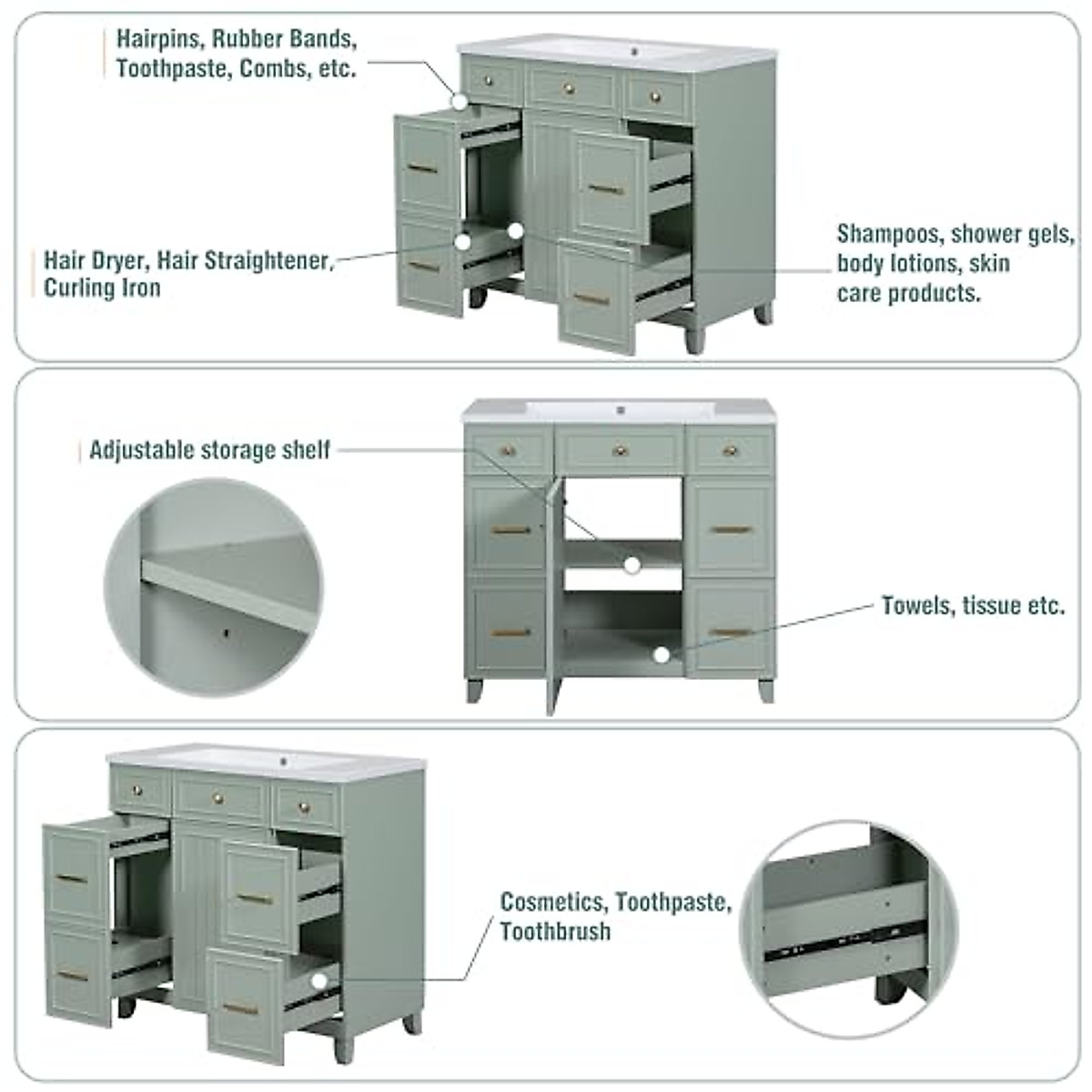 Hairpins, Rubber Bands, Toothpaste, Combs, etc.

Hair Dryer, Hair Straightener, Curling Iron

Shampoos, shower gels, body lotions, skin care products.

Adjustable storage shelf

Towels, tissue etc.

Cosmetics, Toothpaste, Toothbrush