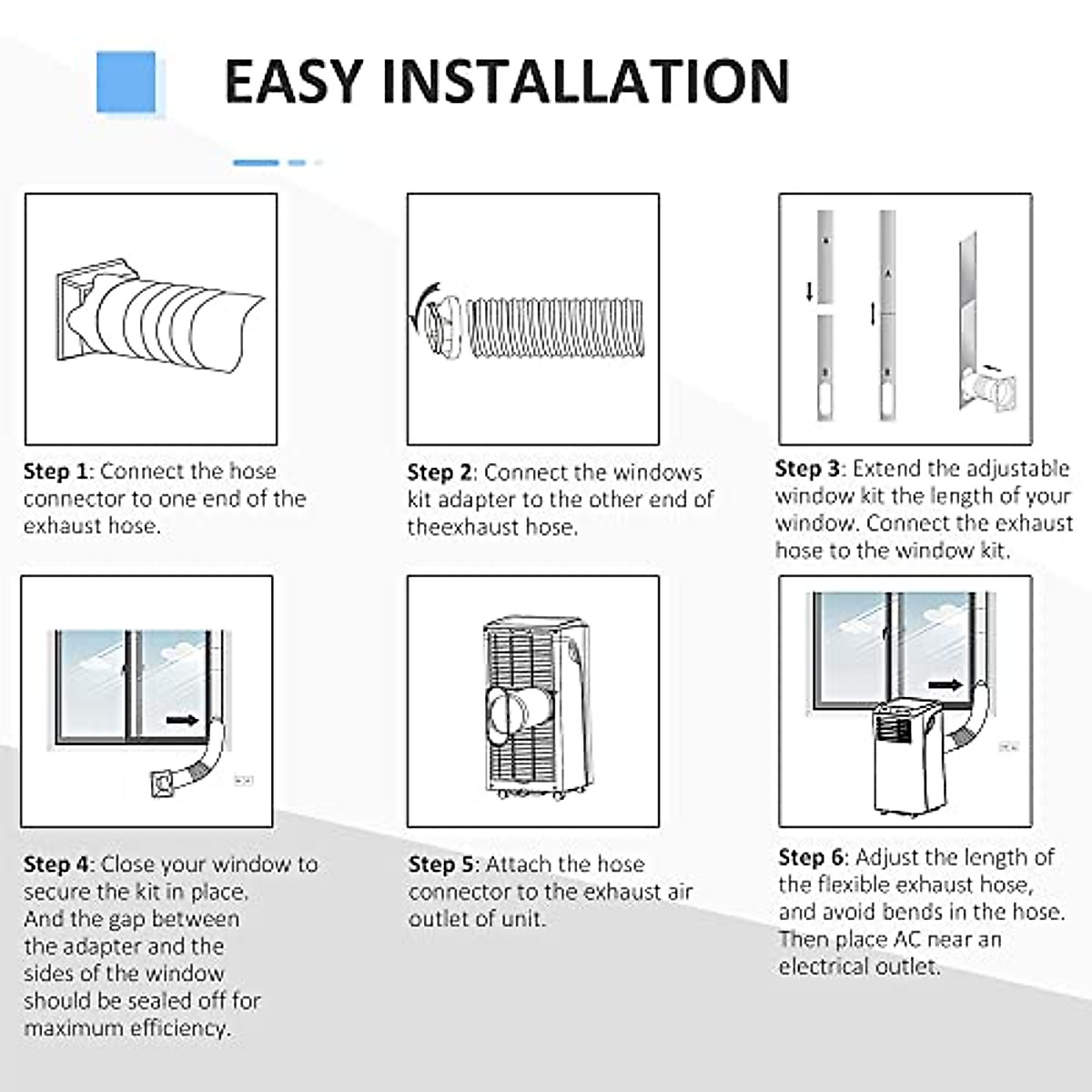 EASY INSTALLATION

Step 1: Connect the hose connector to one end of the exhaust hose.

Step 2: Connect the windows kit adapter to the other end of theexhaust hose.

Step 3: Extend the adjustable window kit the length of your window. Connect the exhaust hose to the window kit.

Step 4: Close your window to secure the kit in place. And the gap between the adapter and the sides of the window should be sealed off for maximum efficiency.

Step 5: Attach the hose connector to the exhaust air outlet of unit.

Step 6: Adjust the length of the flexible exhaust hose, and avoid bends in the hose. Then place AC near an electrical outlet.