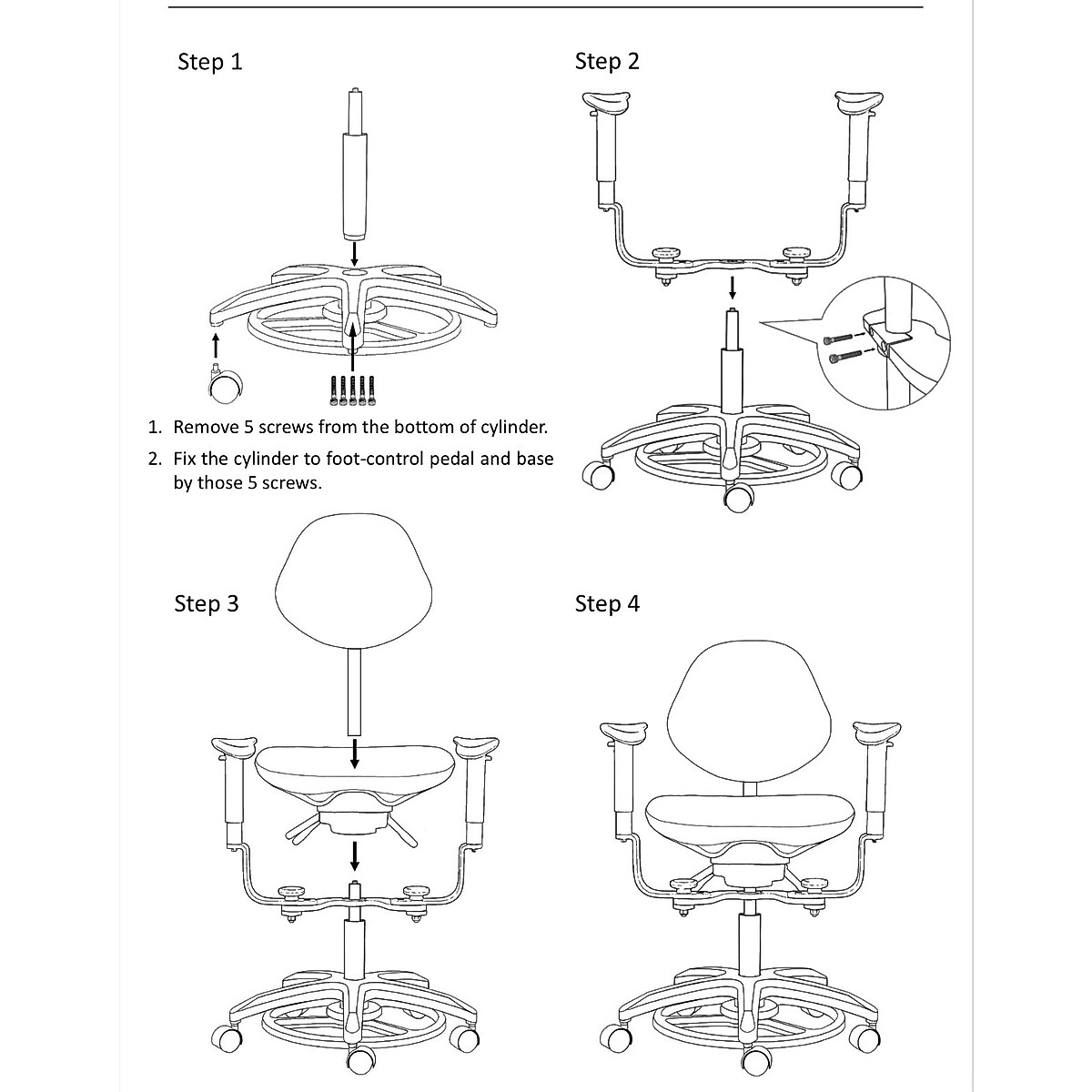 Step 1

1. Remove 5 screws from the bottom of cylinder.
2. Fix the cylinder to foot-control pedal and base by those 5 screws.

Step 2

Step 3

Step 4