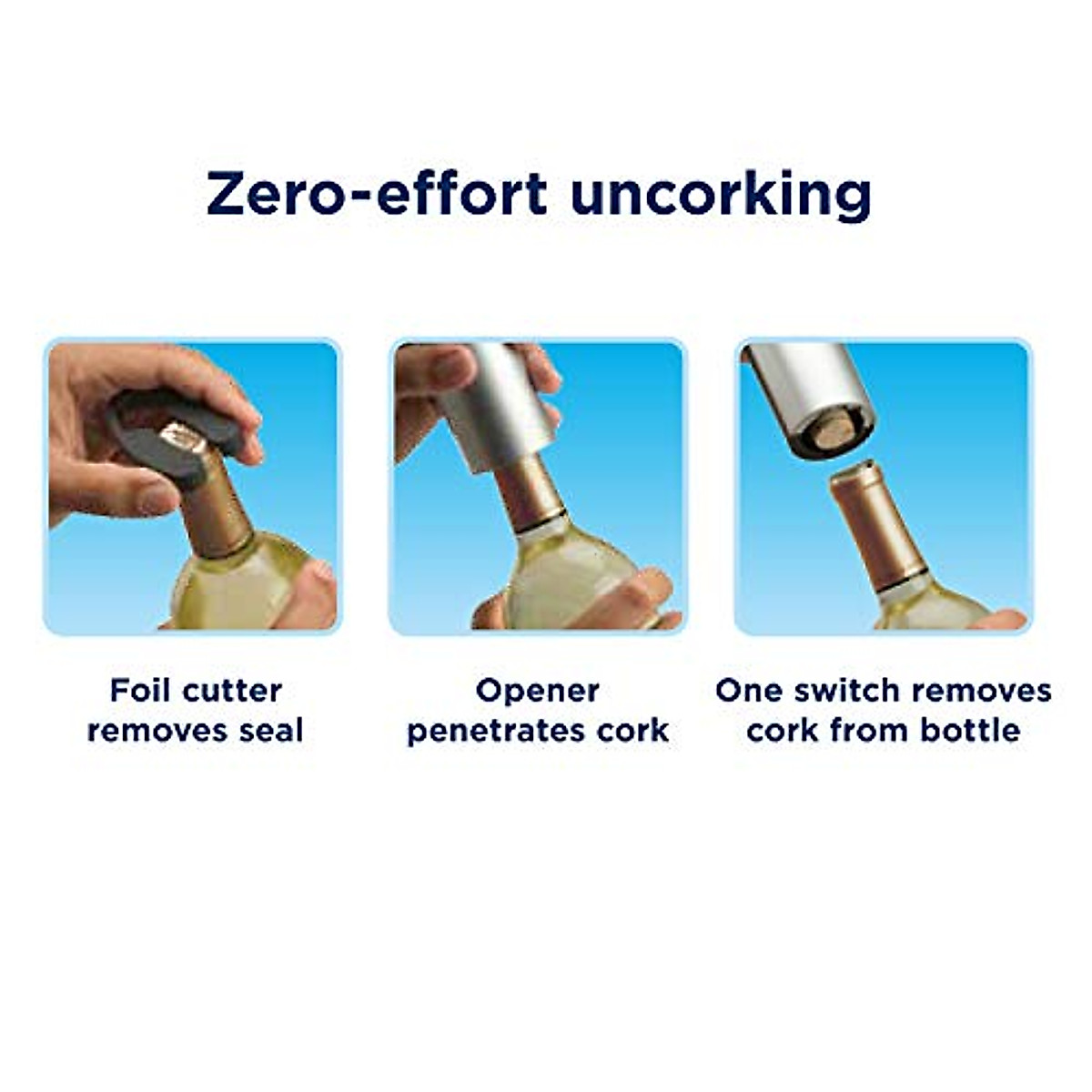 Zero-effort uncorking

Foil cutter removes seal

Opener penetrates cork

One switch removes cork from bottle