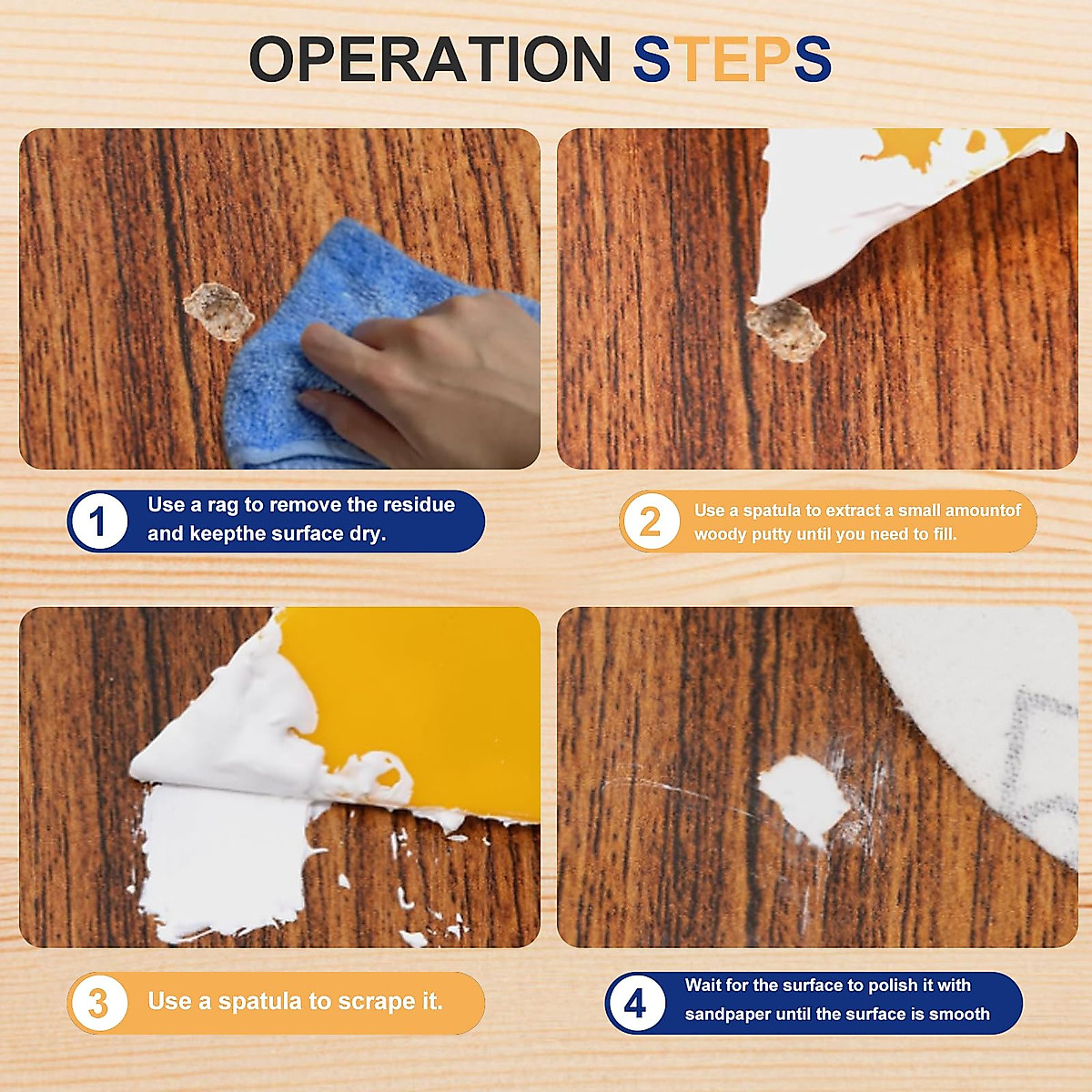 OPERATION STEPS

1 Use a rag to remove the residue and keepthe surface dry.

2 Use a spatula to extract a small amountof woody putty until you need to fill.

3 Use a spatula to scrape it.

4 Wait for the surface to polish it with sandpaper until the surface is smooth