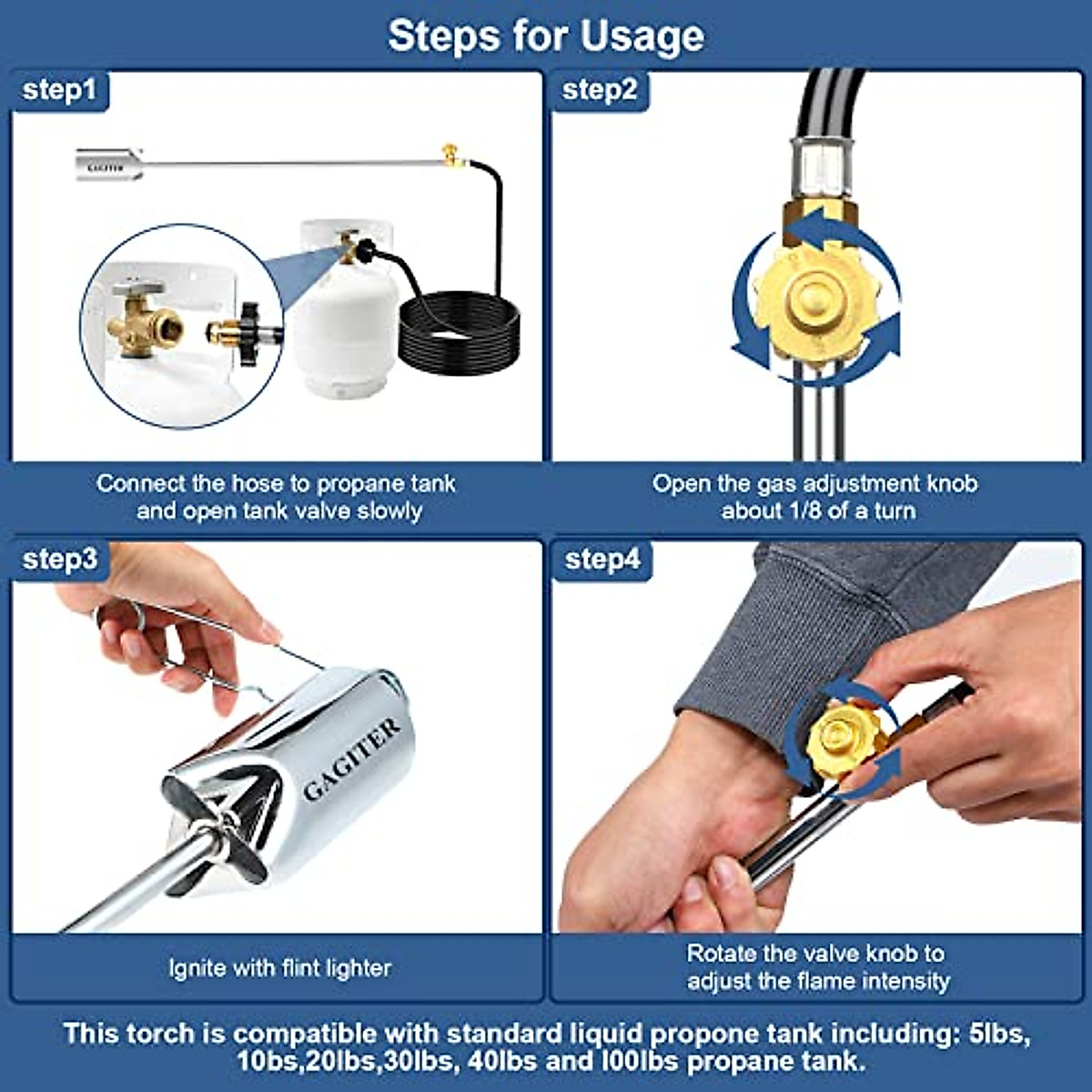 Steps for Usage

step1

GAGITER

Connect the hose to propane tank and open tank valve slowly

step2

Open the gas adjustment knob about 1/8 of a turn

step3

GAGITER

Ignite with flint lighter

step4

Rotate the valve knob to adjust the flame intensity

This torch is compatible with standard liquid propone tank including: 5lbs, 10bs,20lbs,30lbs, 40lbs and l00lbs propane tank.